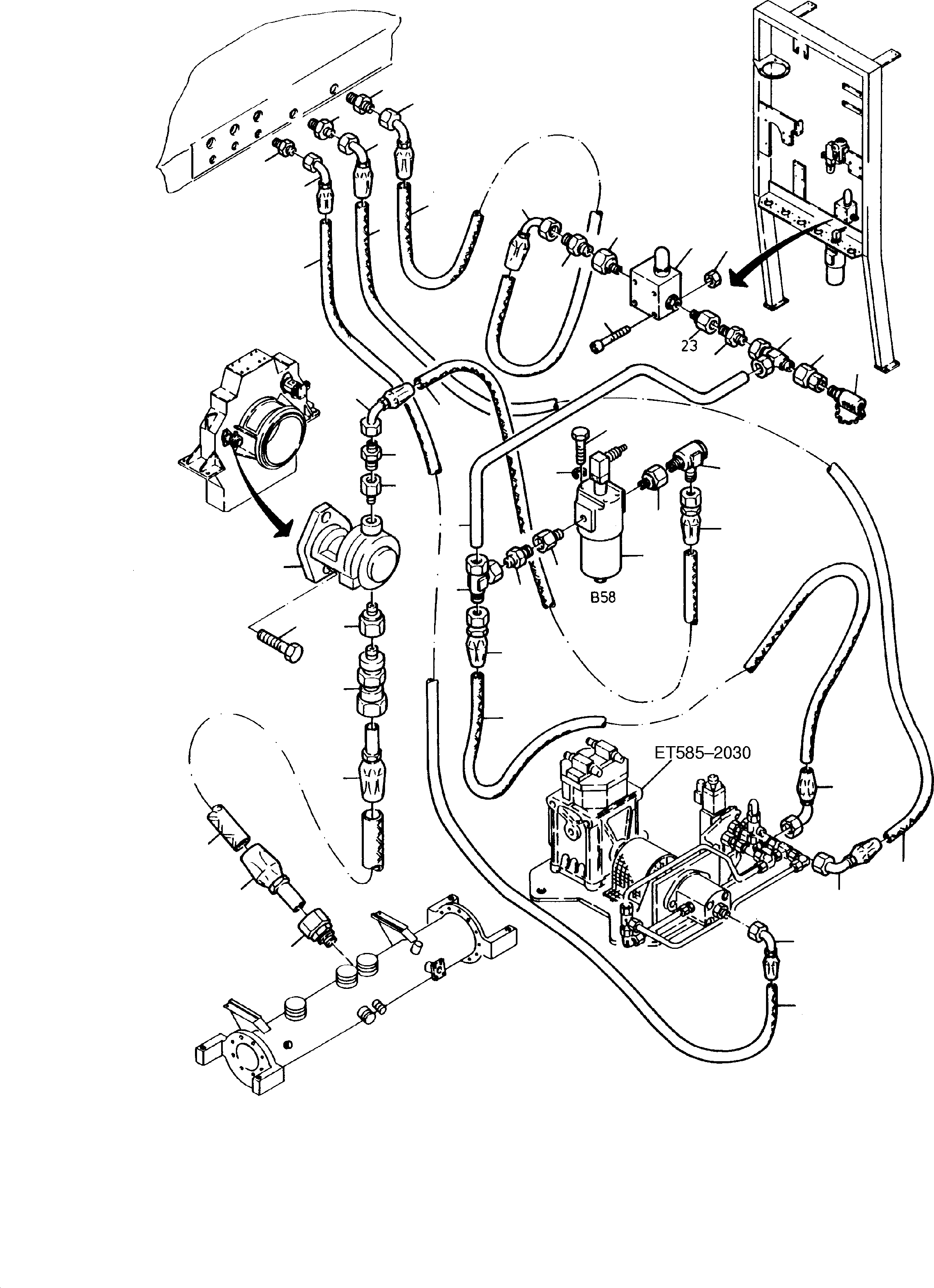 23

B58

ET585–2030