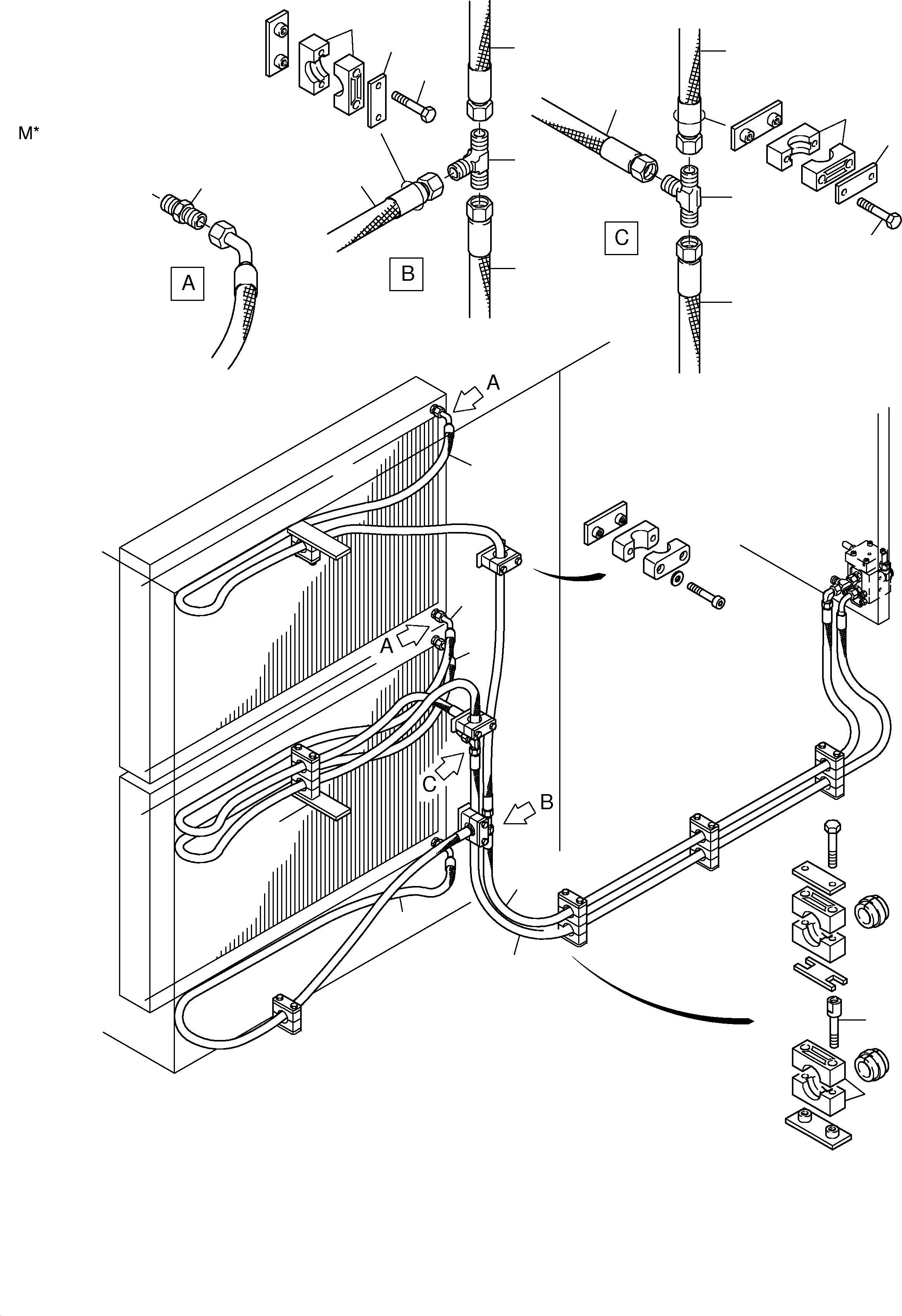 M*

A

B

C

A

A

C

B