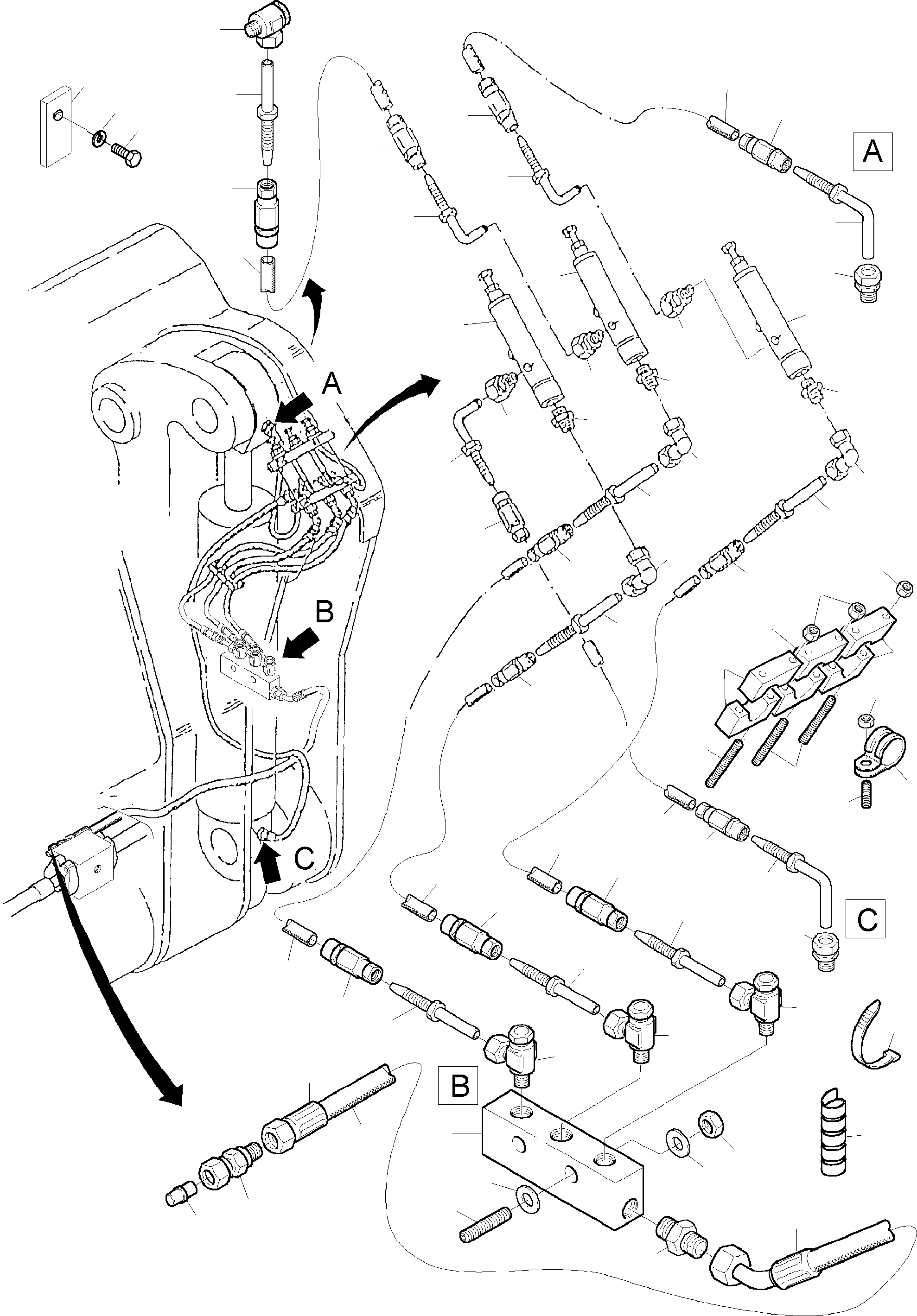 A

A

B

C

C

B