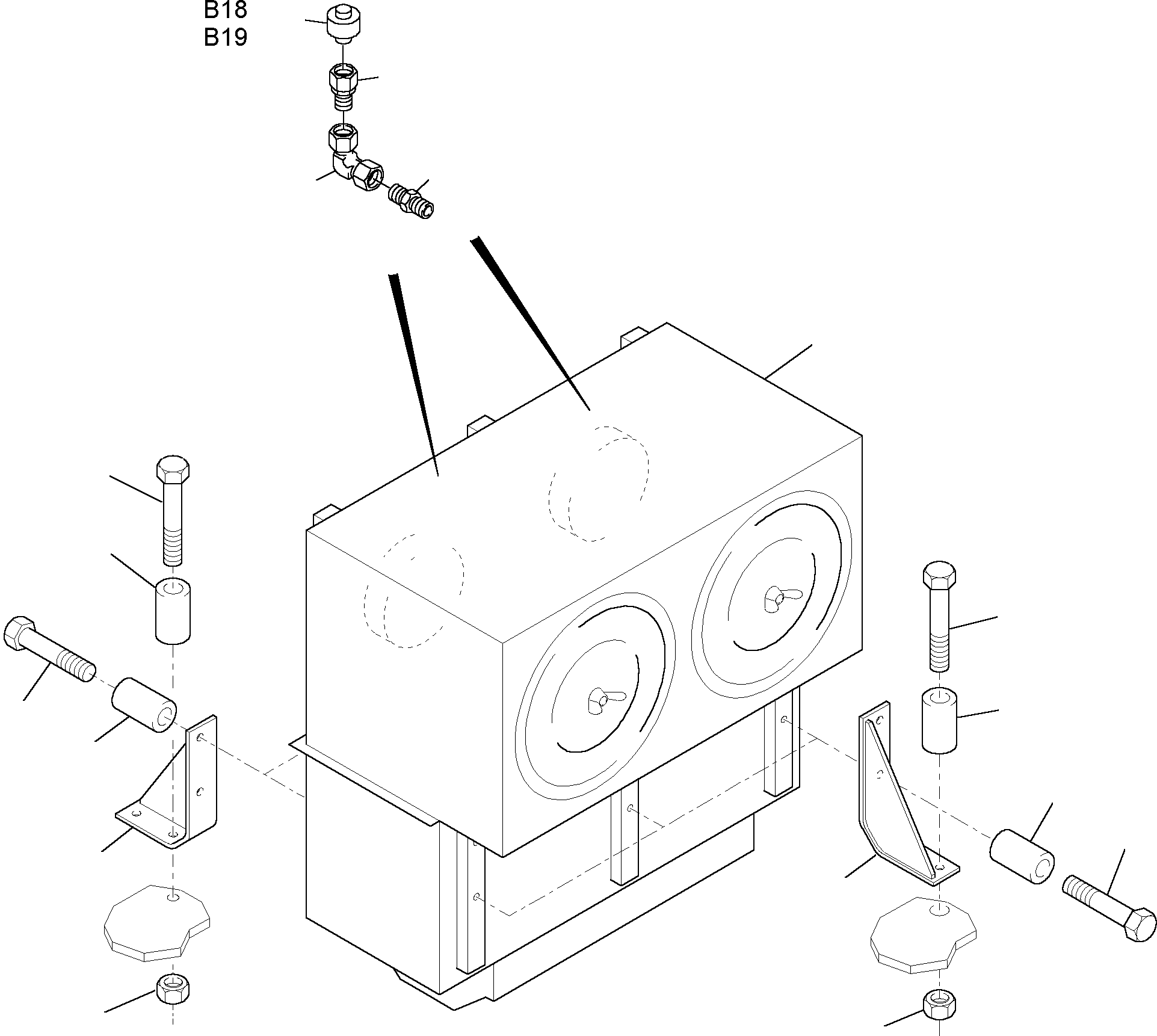 B18
B19