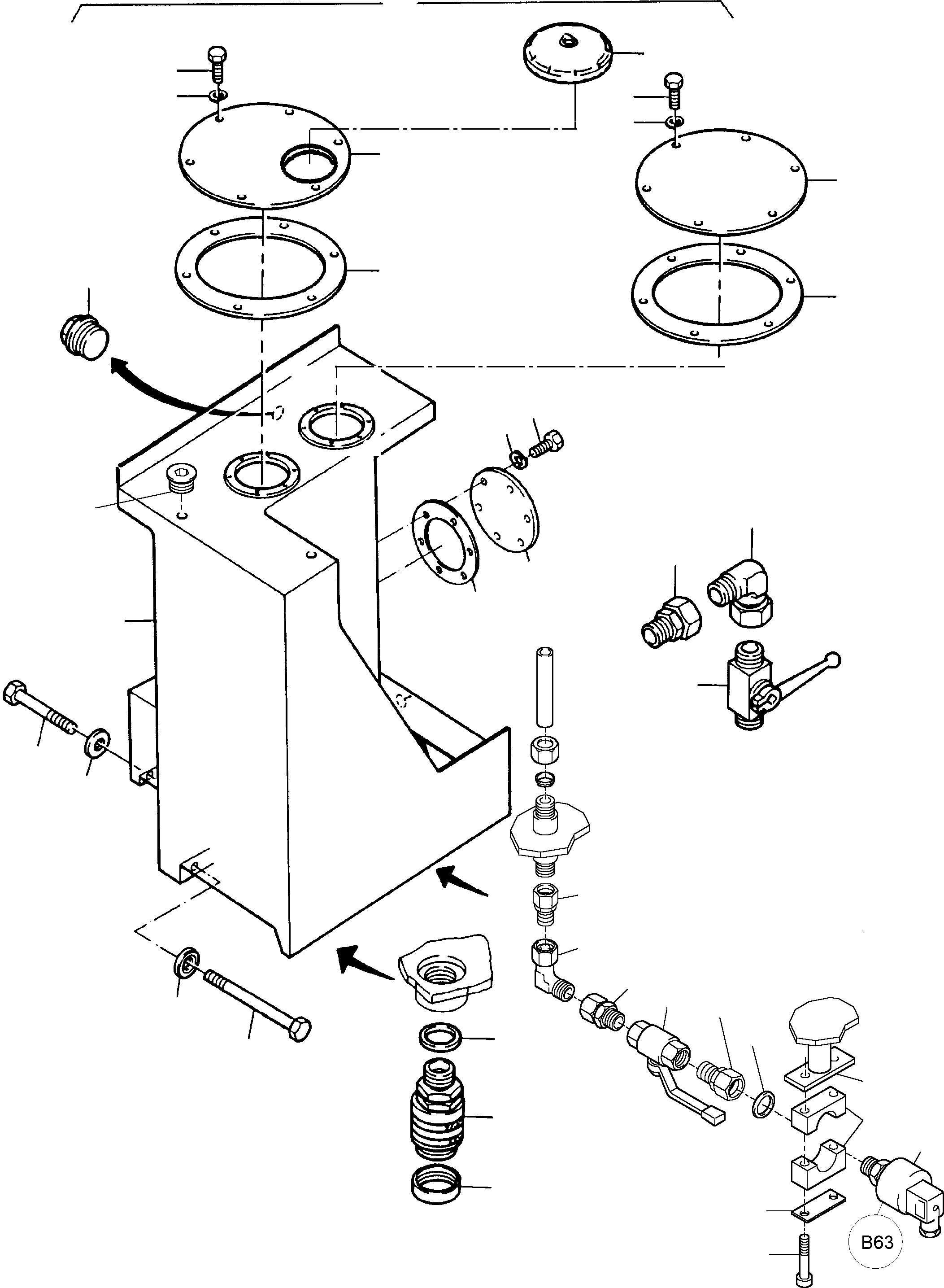 B63