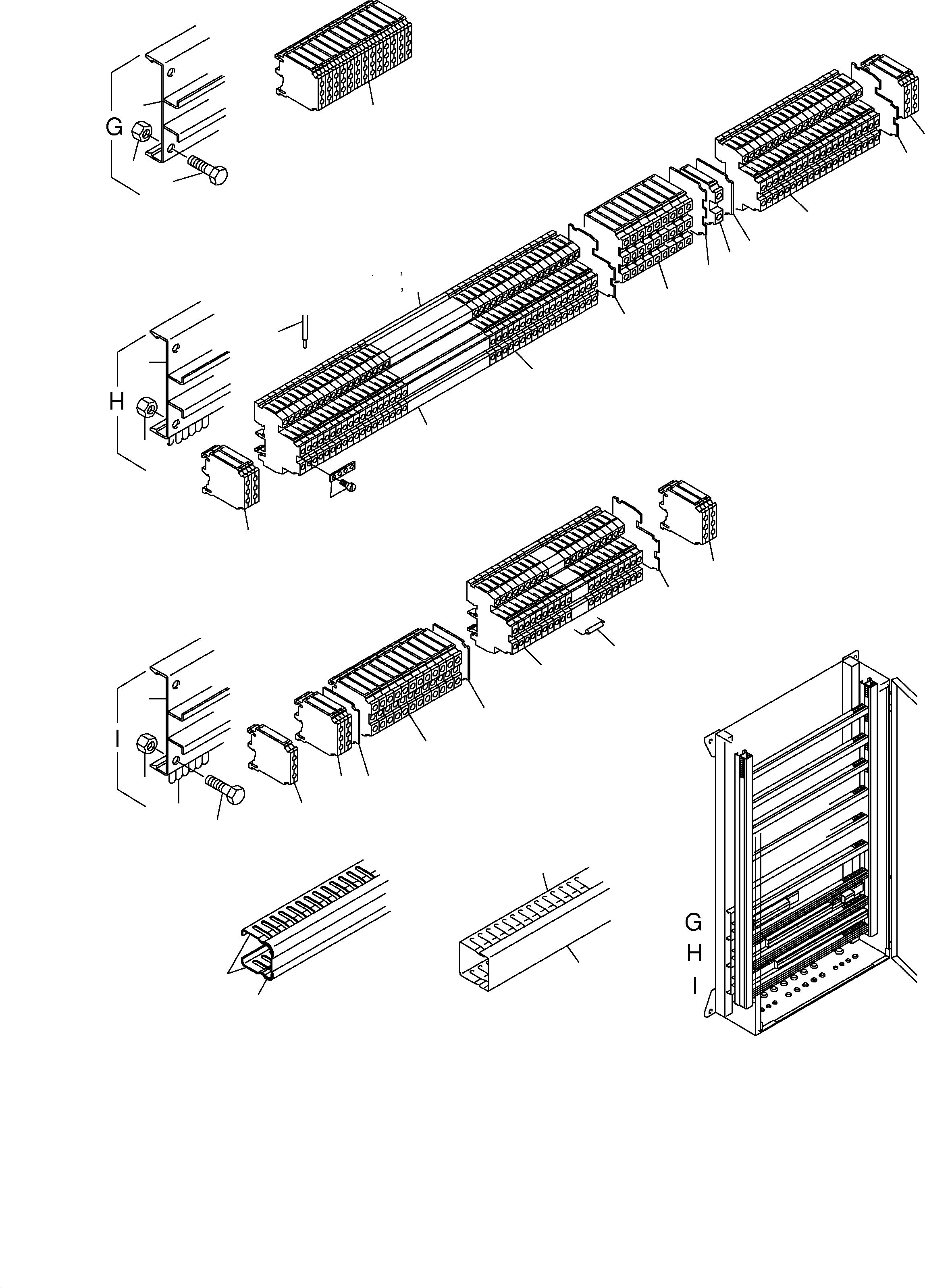 G

H

I

G
H
I