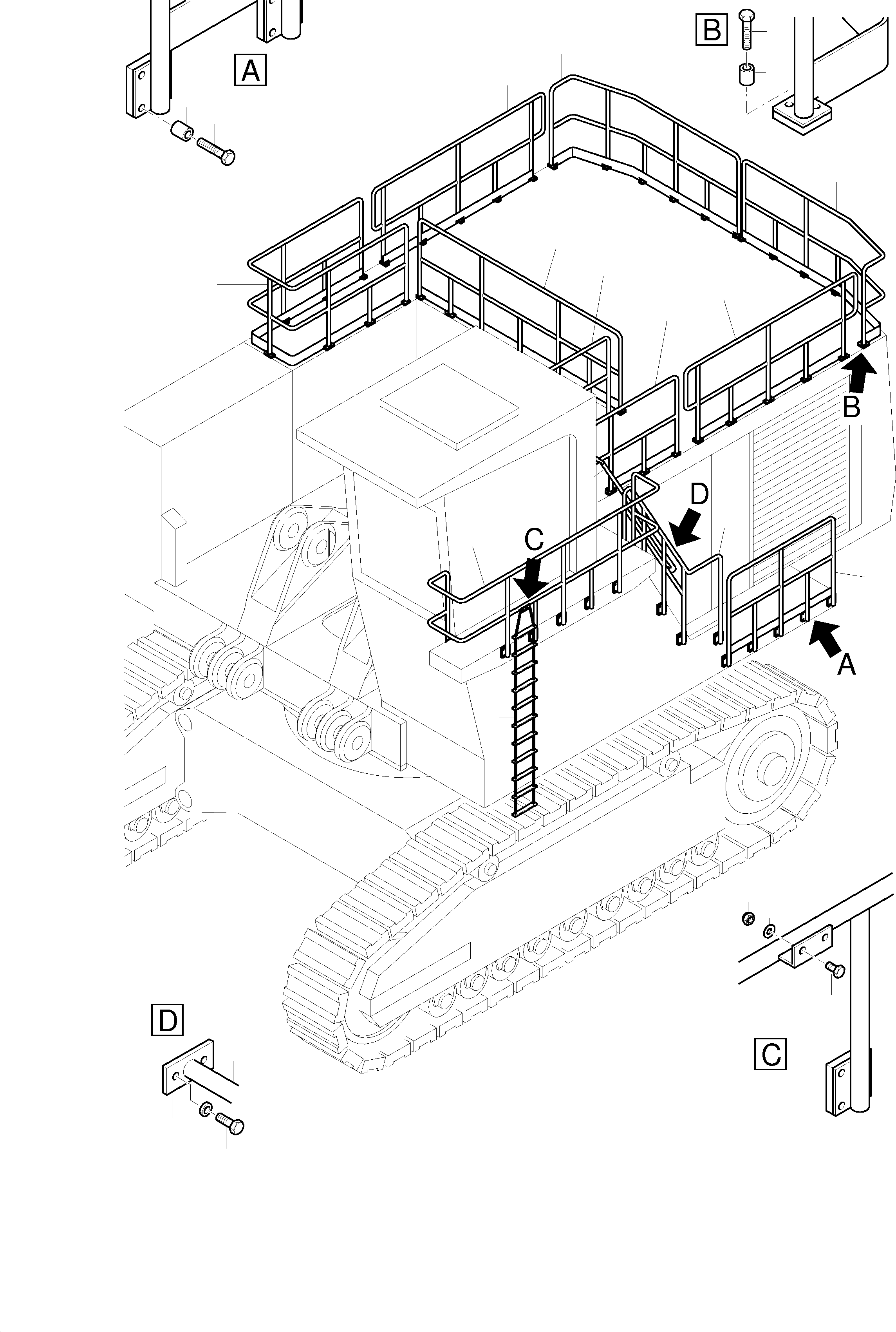 A

B

B

D

C

A

D

C