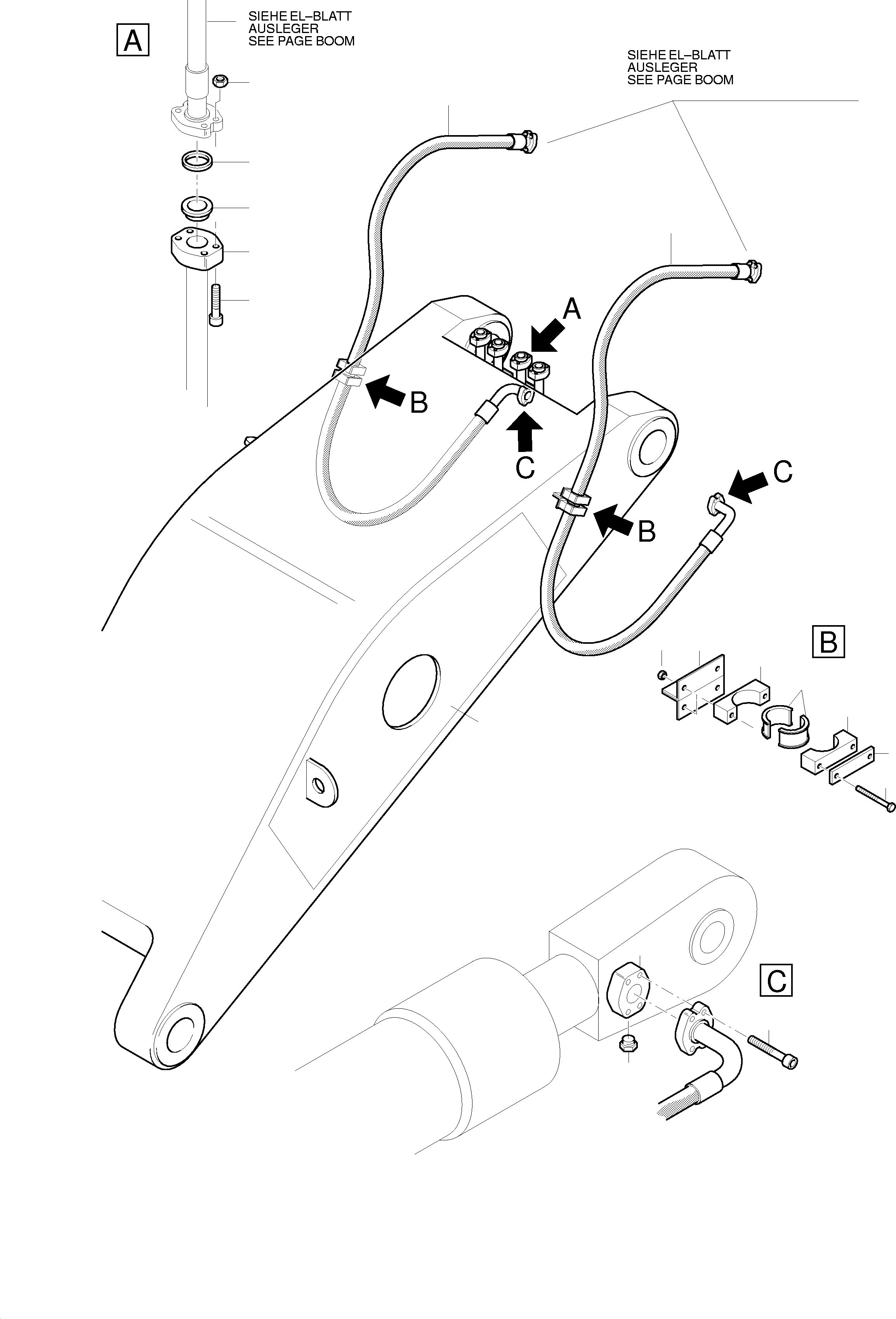 A

SIEHE EL–BLATT
AUSLEGER
SEE PAGE BOOM

SIEHE EL–BLATT
AUSLEGER
SEE PAGE BOOM

A

B

C

C

B

B

C