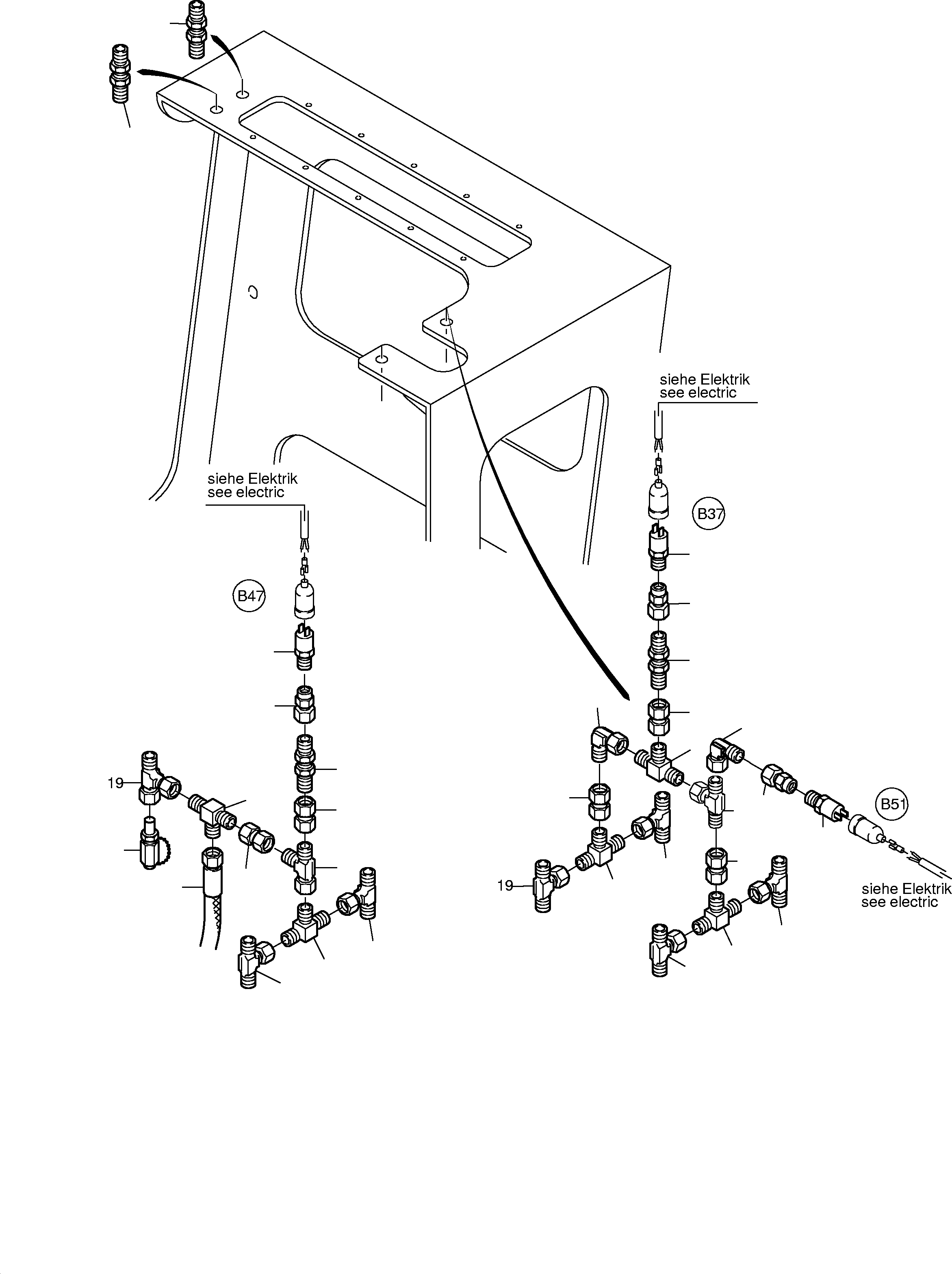 siehe Elektrik
see electric

siehe Elektrik
see electric

B37

B47

19

B51

19

siehe Elektrik
see electric