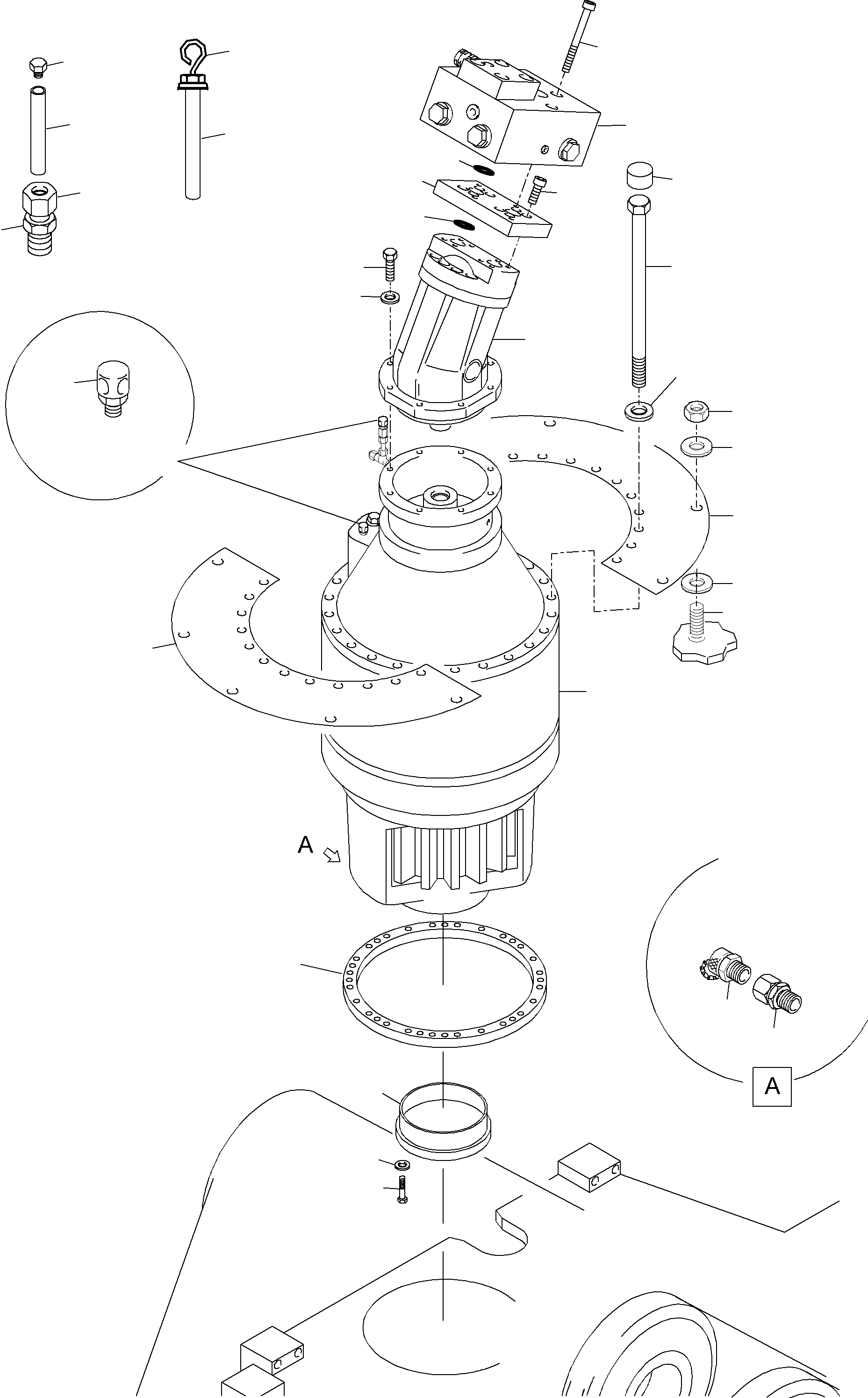 A

A