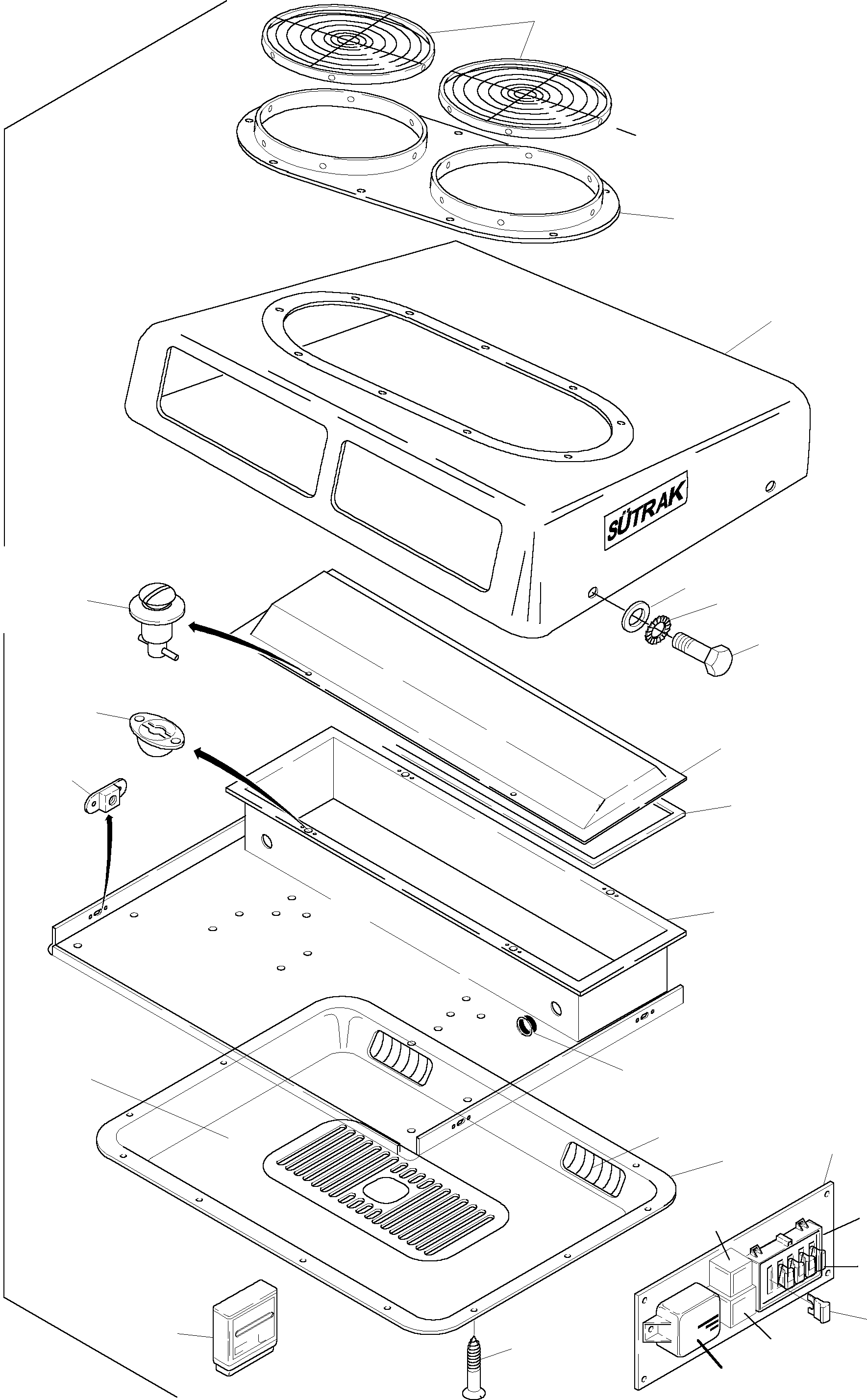 SÜTRAK