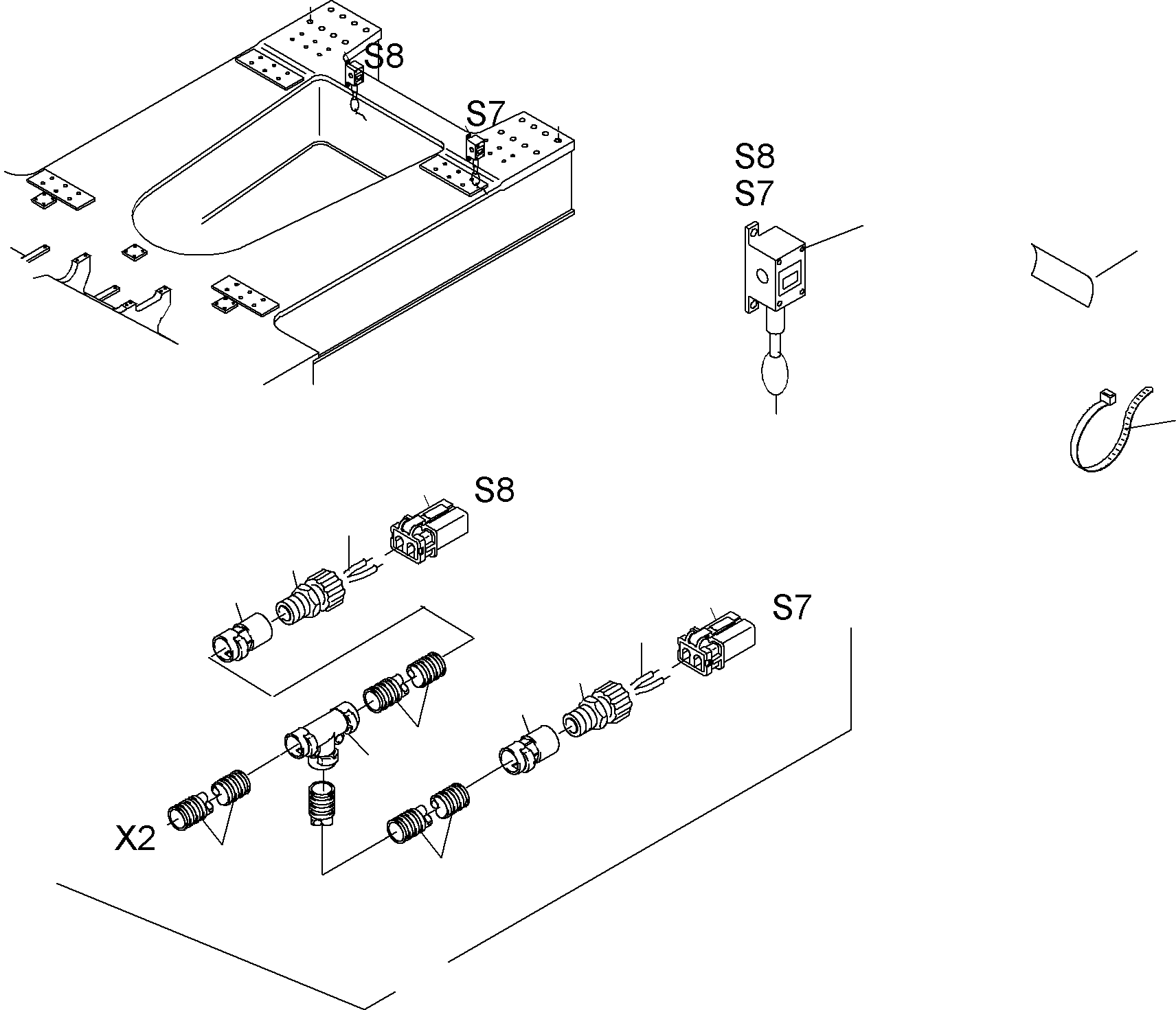 S8
S7
S8
S7
S8
S7
X2