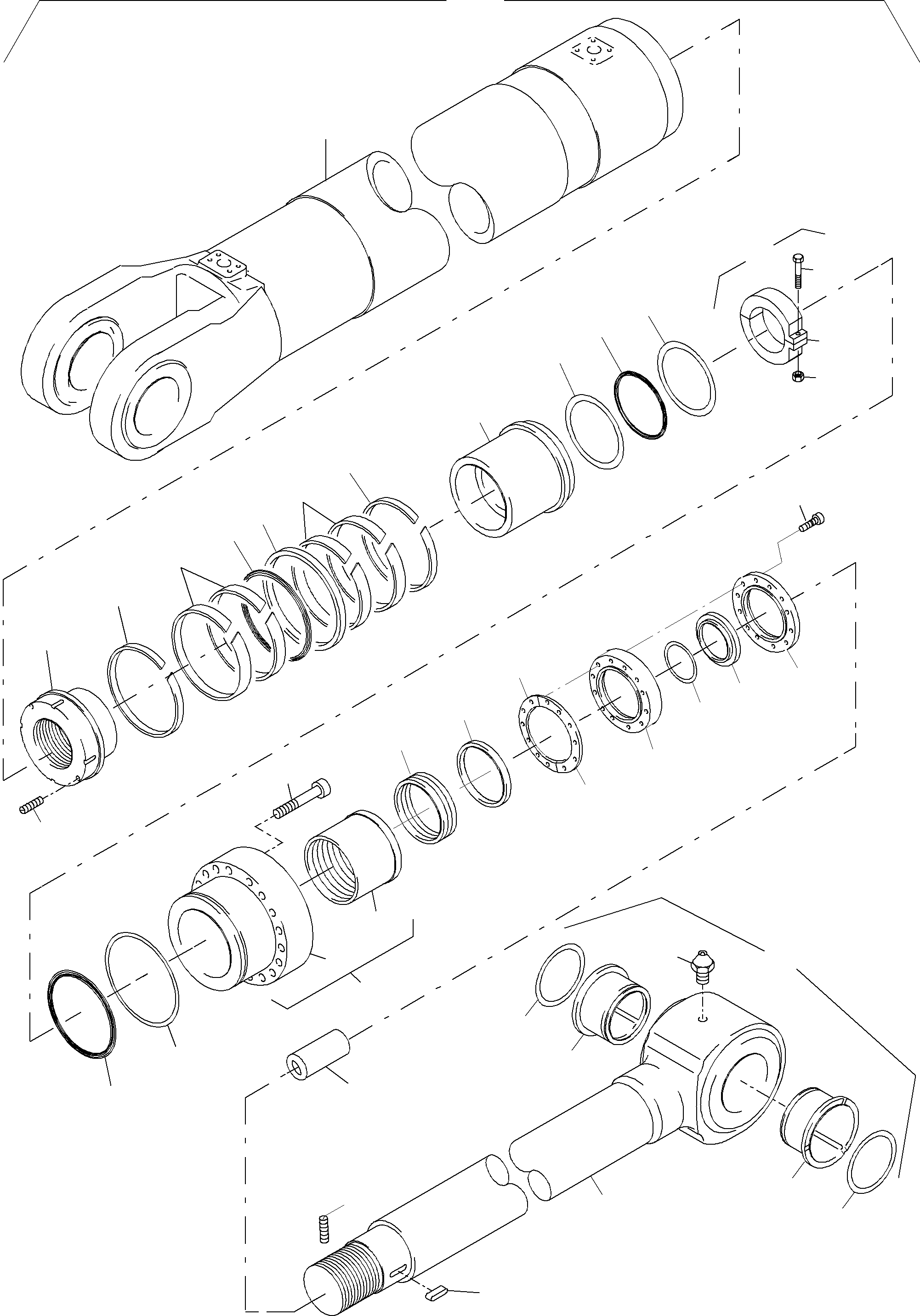 C

C