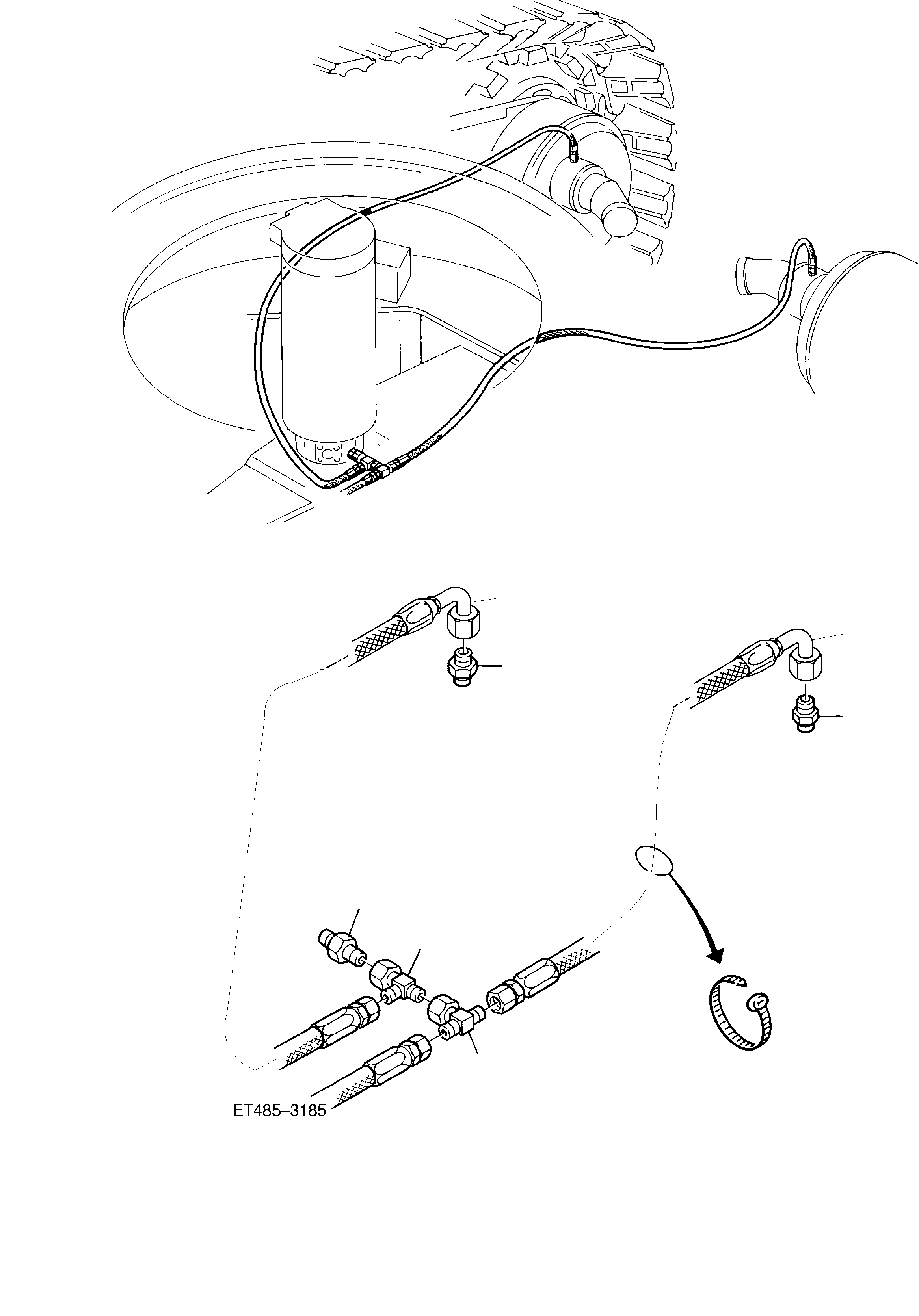 ET485–3185