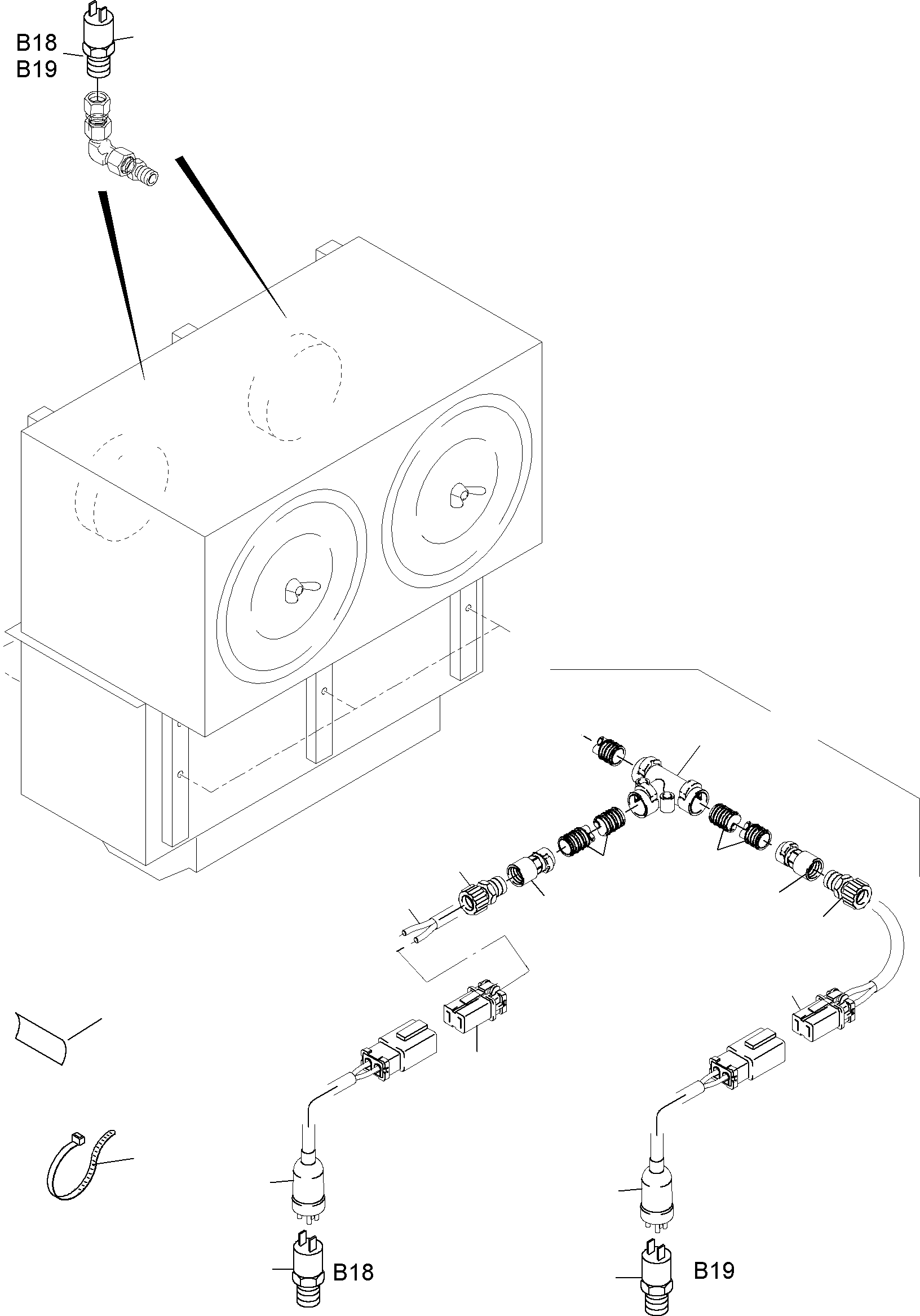 B18
B19

B18

B19