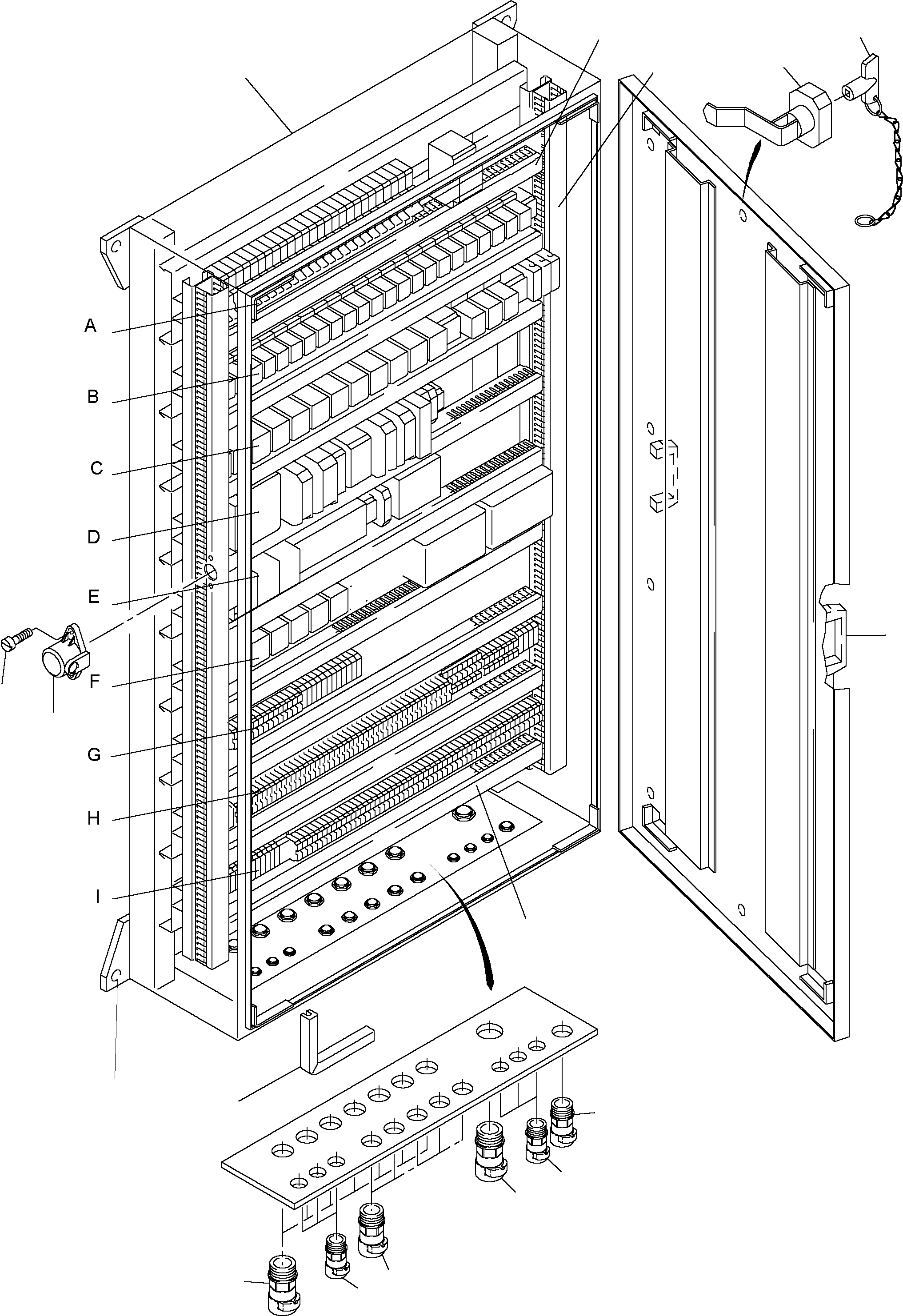 A
B
C
D
E
F
G
H
I