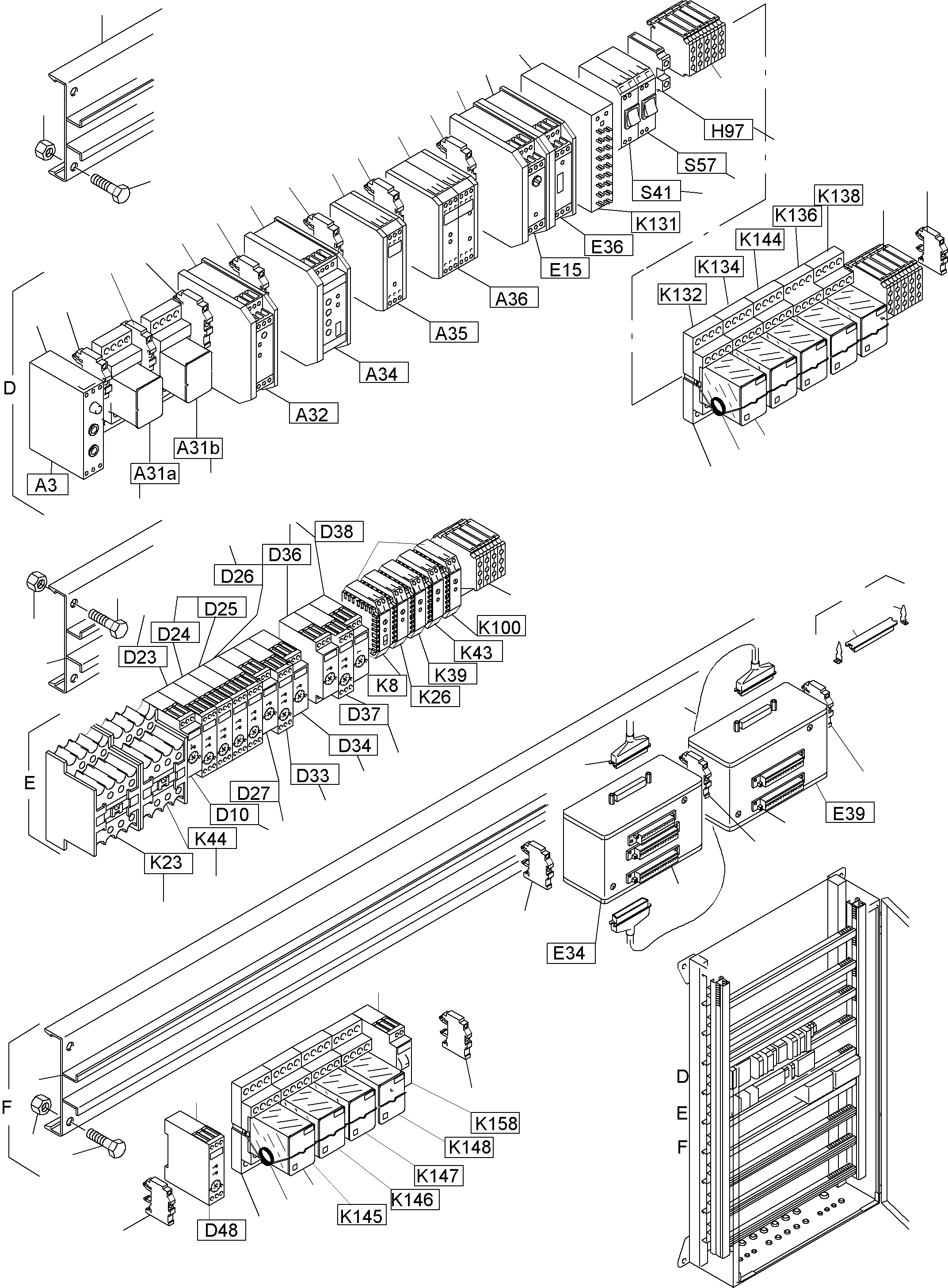 H97
S57
S41
K131
E36
E15
A36
A35
A34
A32
A31b
A31a
A3
D
K138
K136
K144
K134
K132
D38
D36
D26
D25
D24
D23
K100
K43
K39
K26
K8
D37
D34
D33
D27
D10
K44
K23
E
E39
E34
F
K158
K148
K147
K146
K145
D48
D
E
F