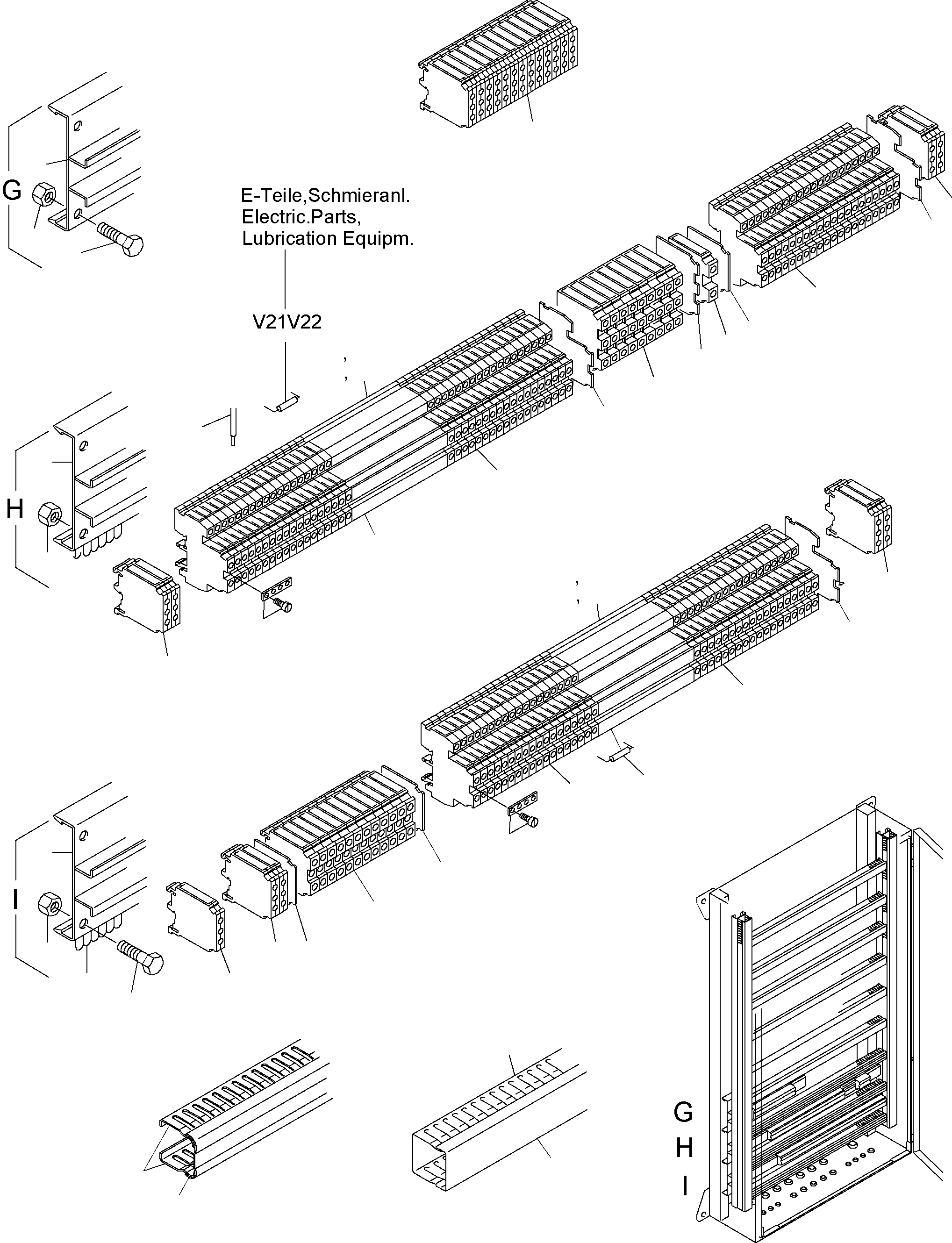 G

E-Teile,Schmieranl.
Electric.Parts,
Lubrication Equipm.

V21V22

,
,

H

,
,

I

G
H
I