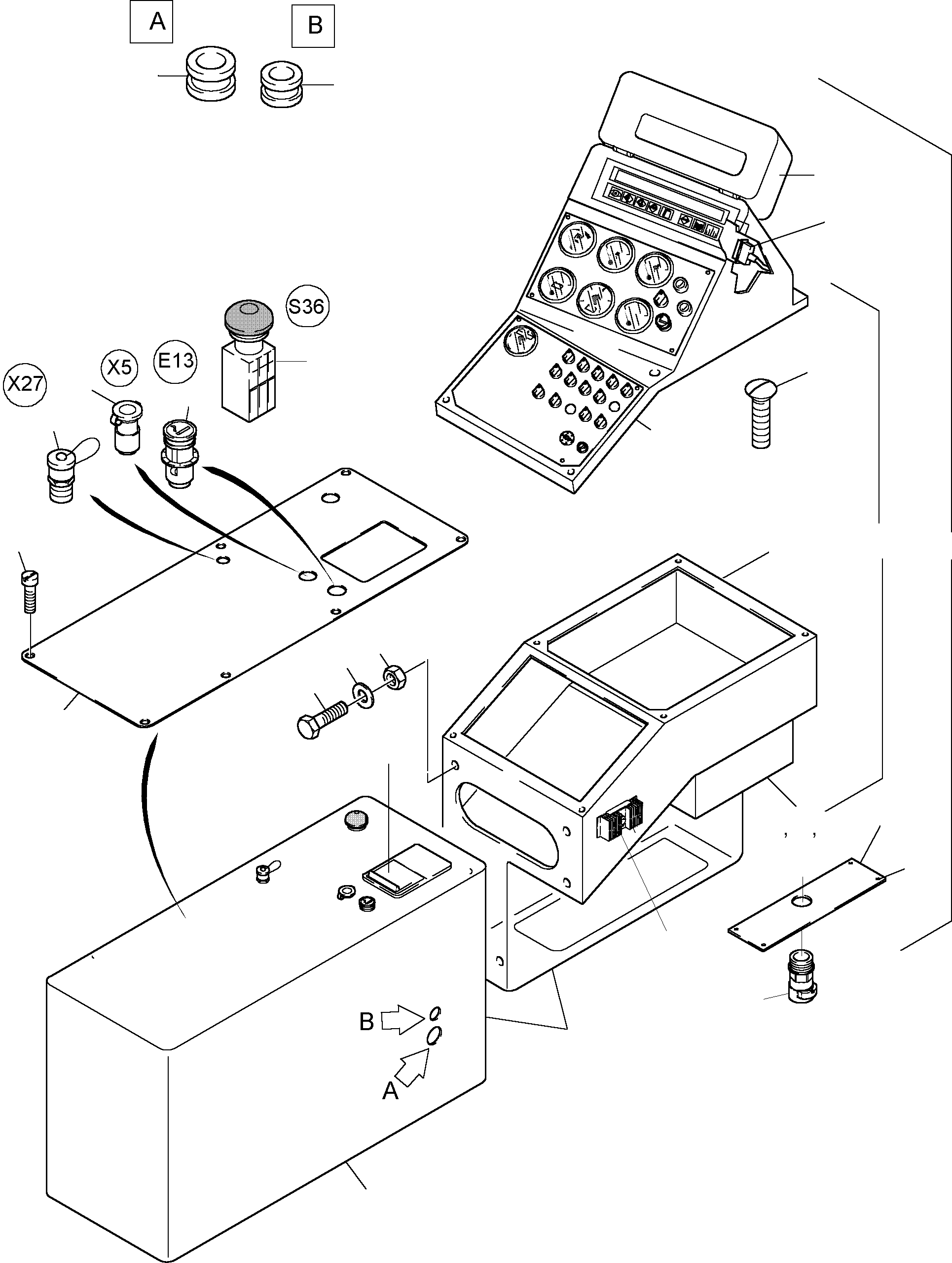 A
B
S36
X5
E13
X27
B
A