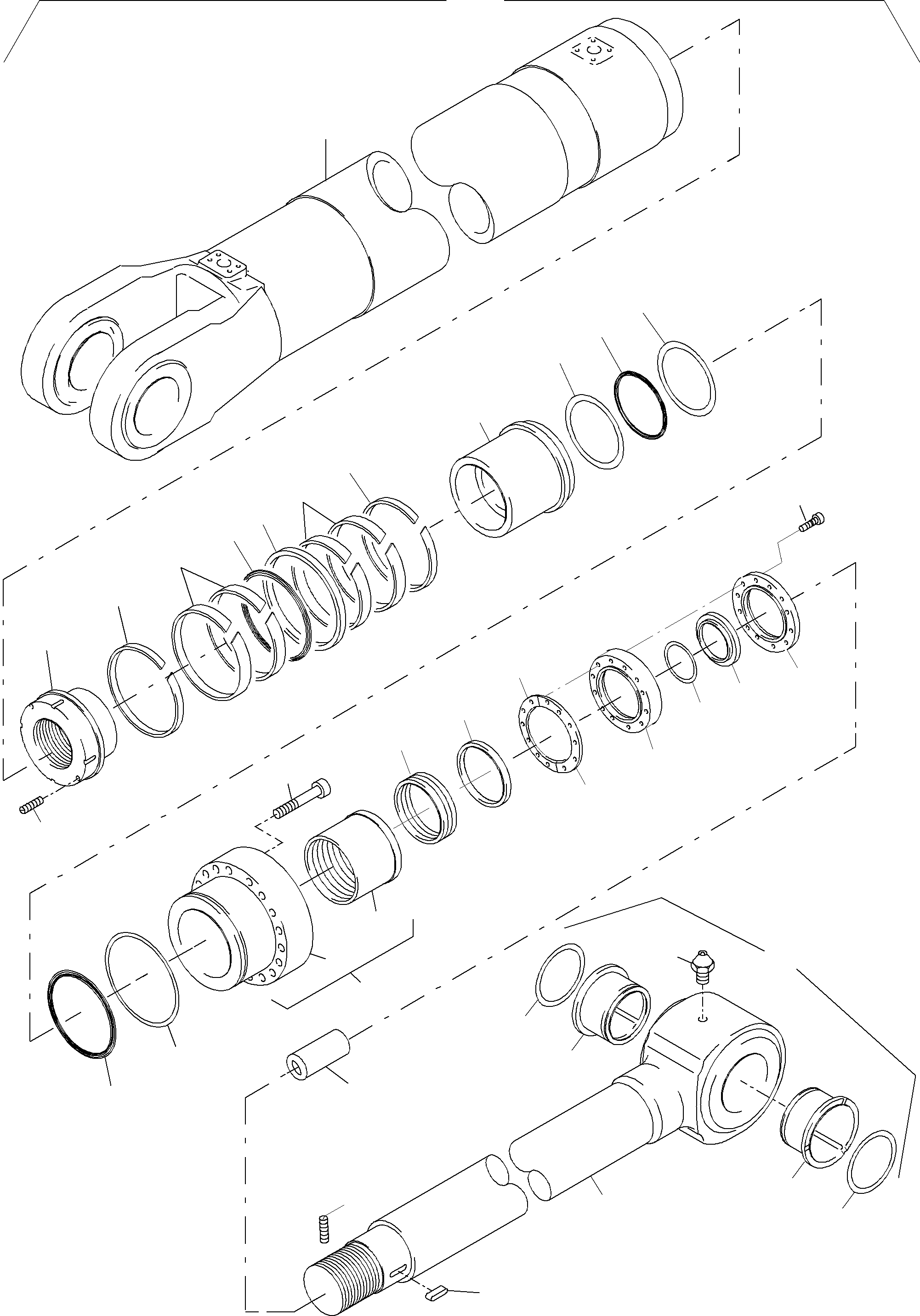 C

C