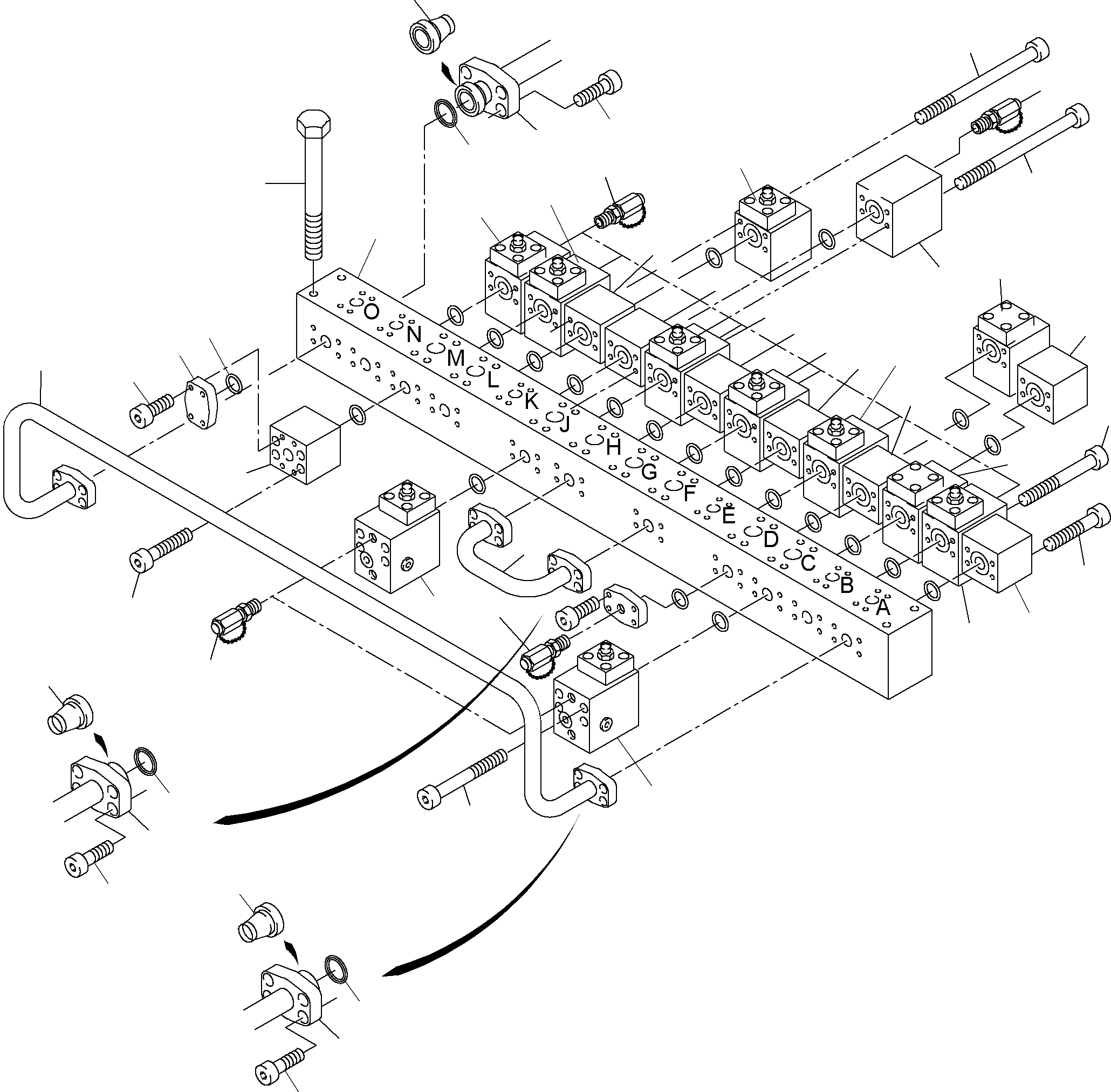 O
N
M
L
K
J
H
G
F
E
D
C
B
A