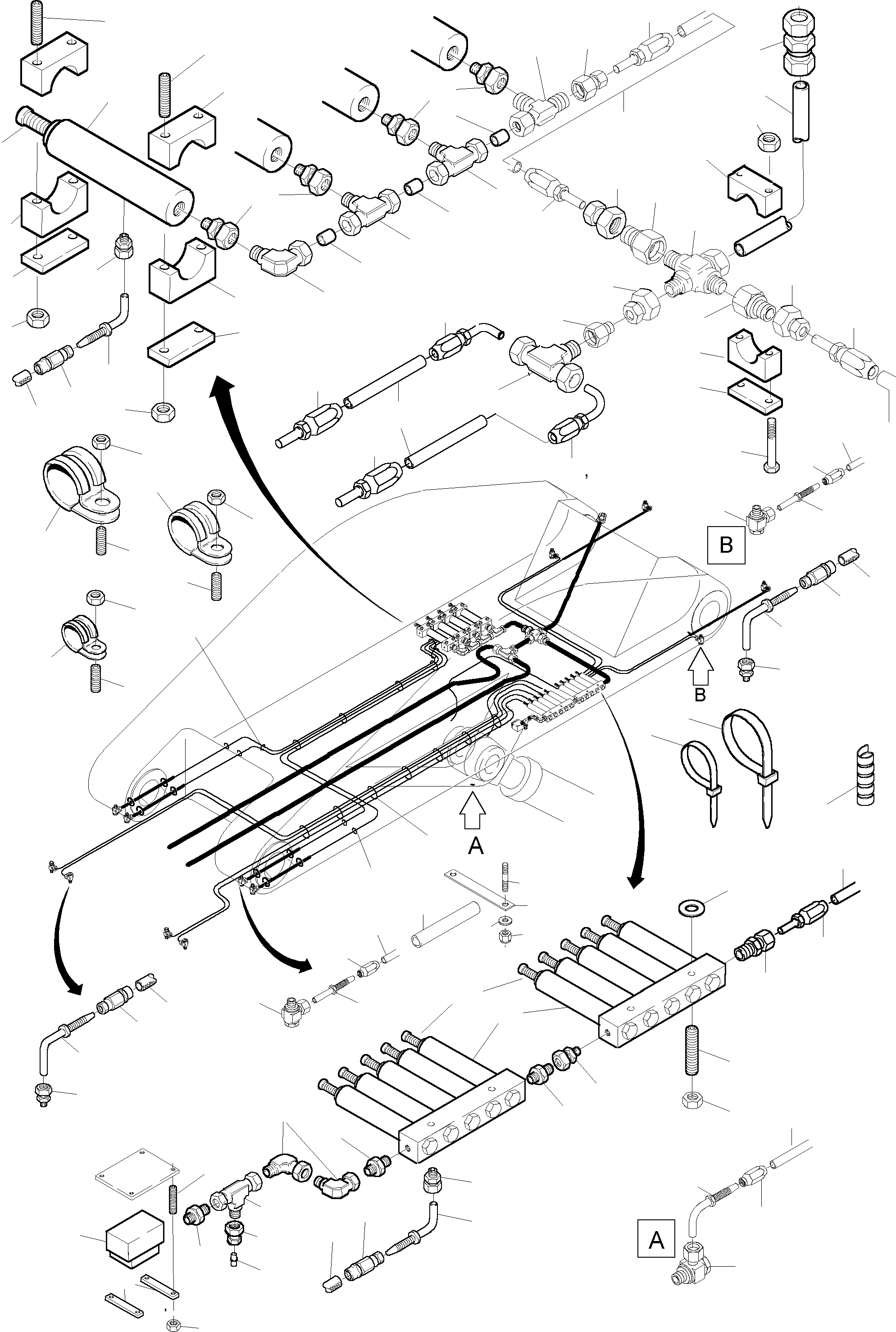 B

B

A

A