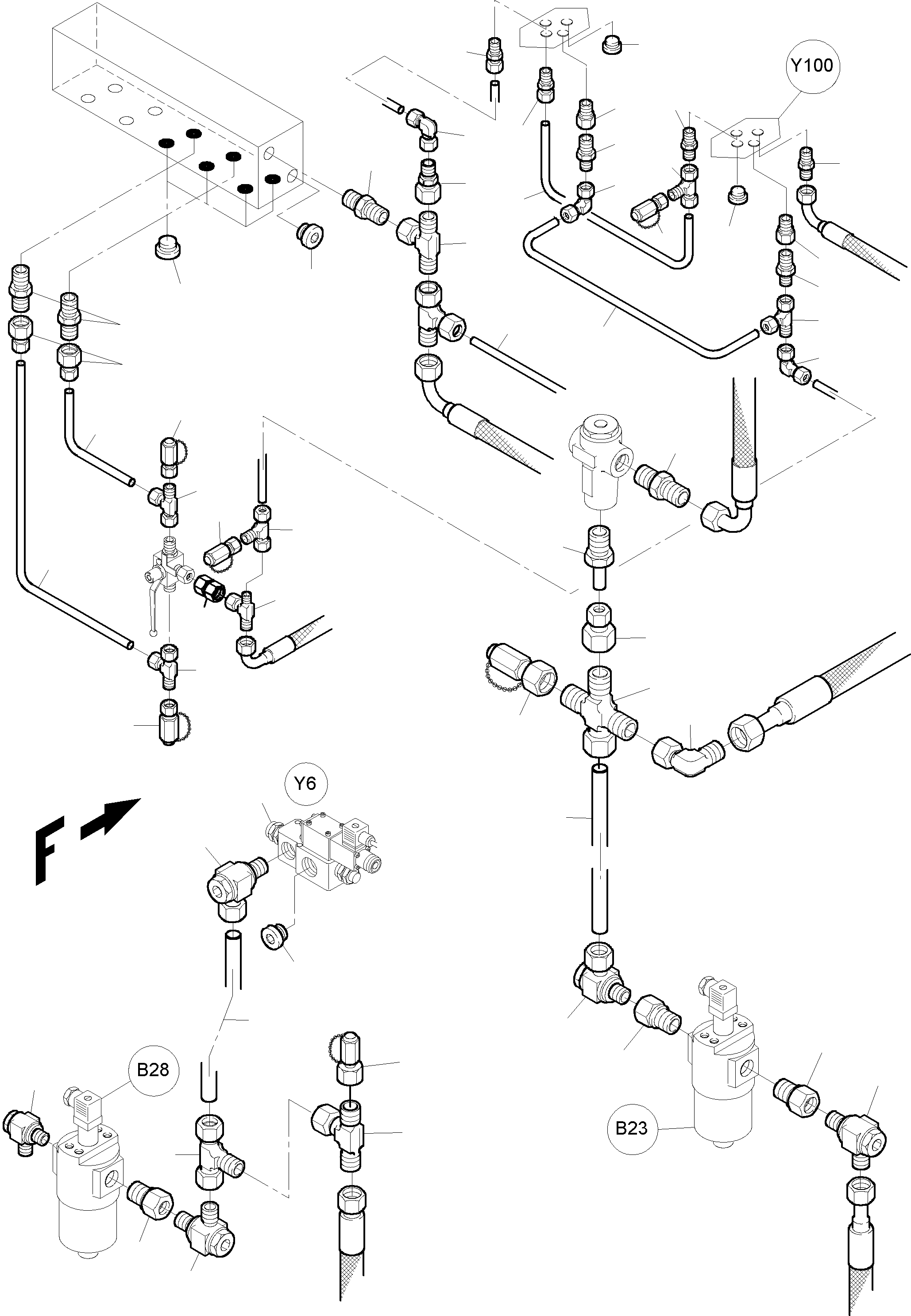 Y100

Y6

F

B28

B23