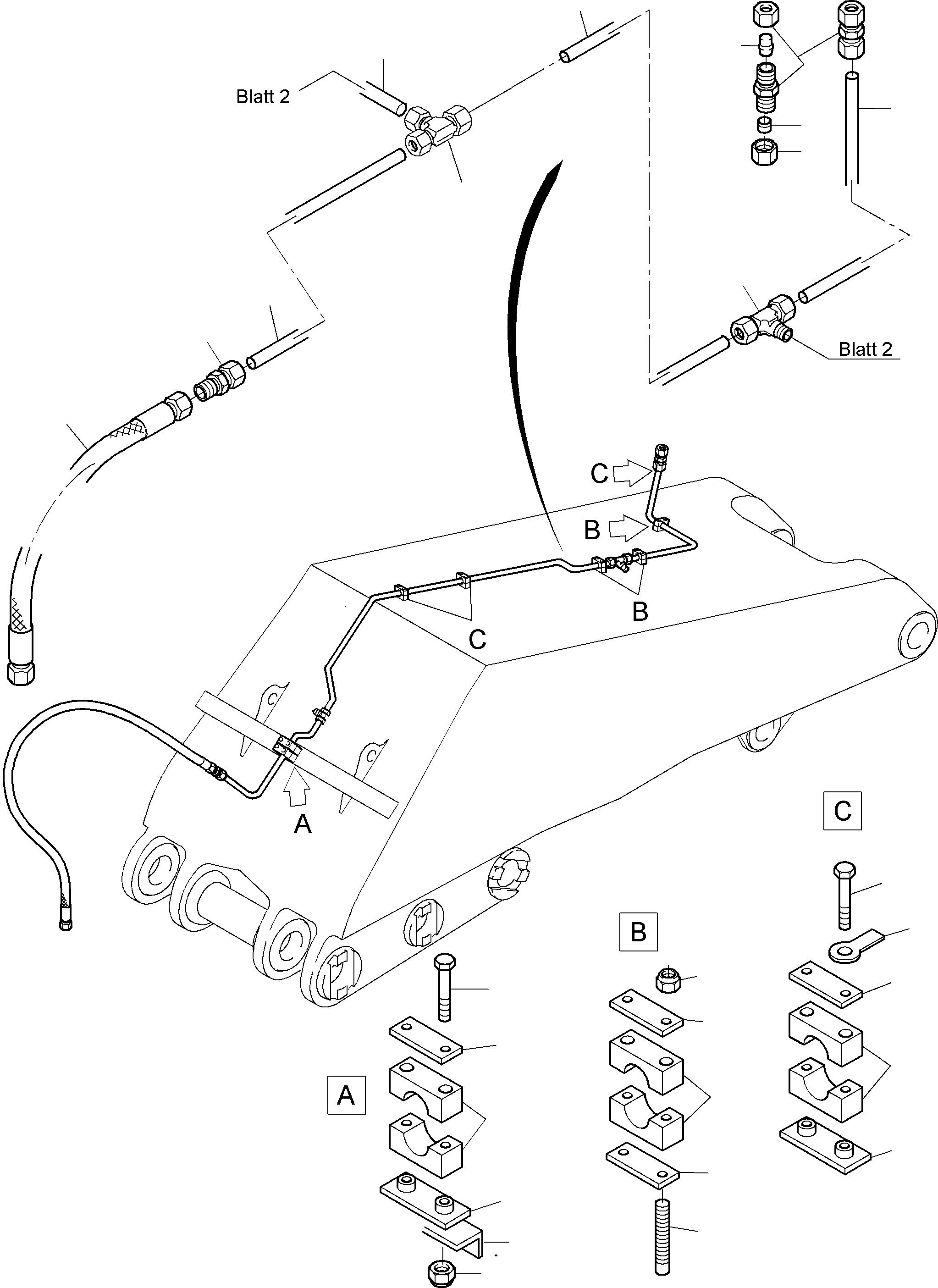 Blatt 2

Blatt 2

C

B

B

C

A

C

B

A