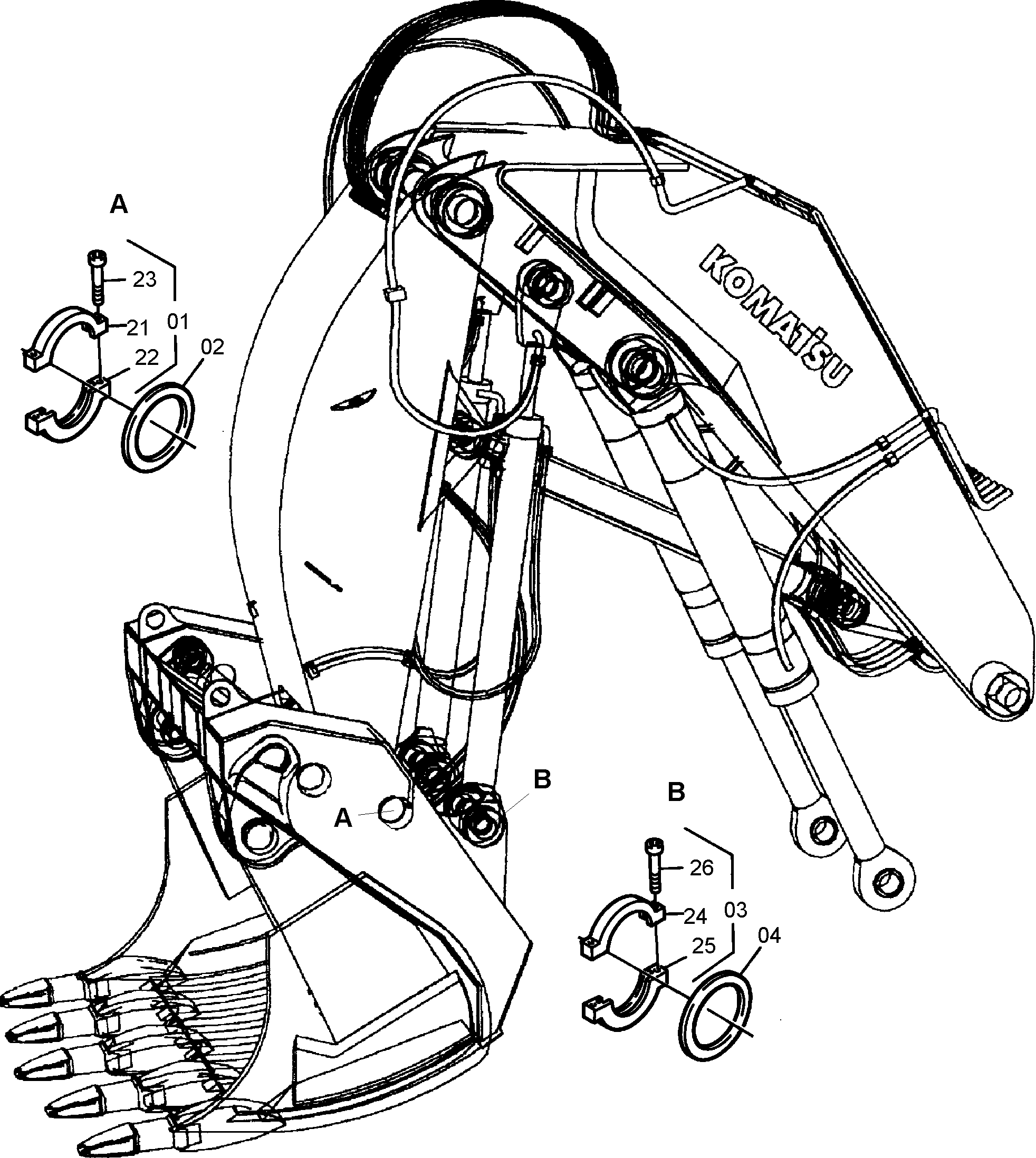 A

23

21

01

22

02

KOMATSU

B

A

B

26

24

03

25

04