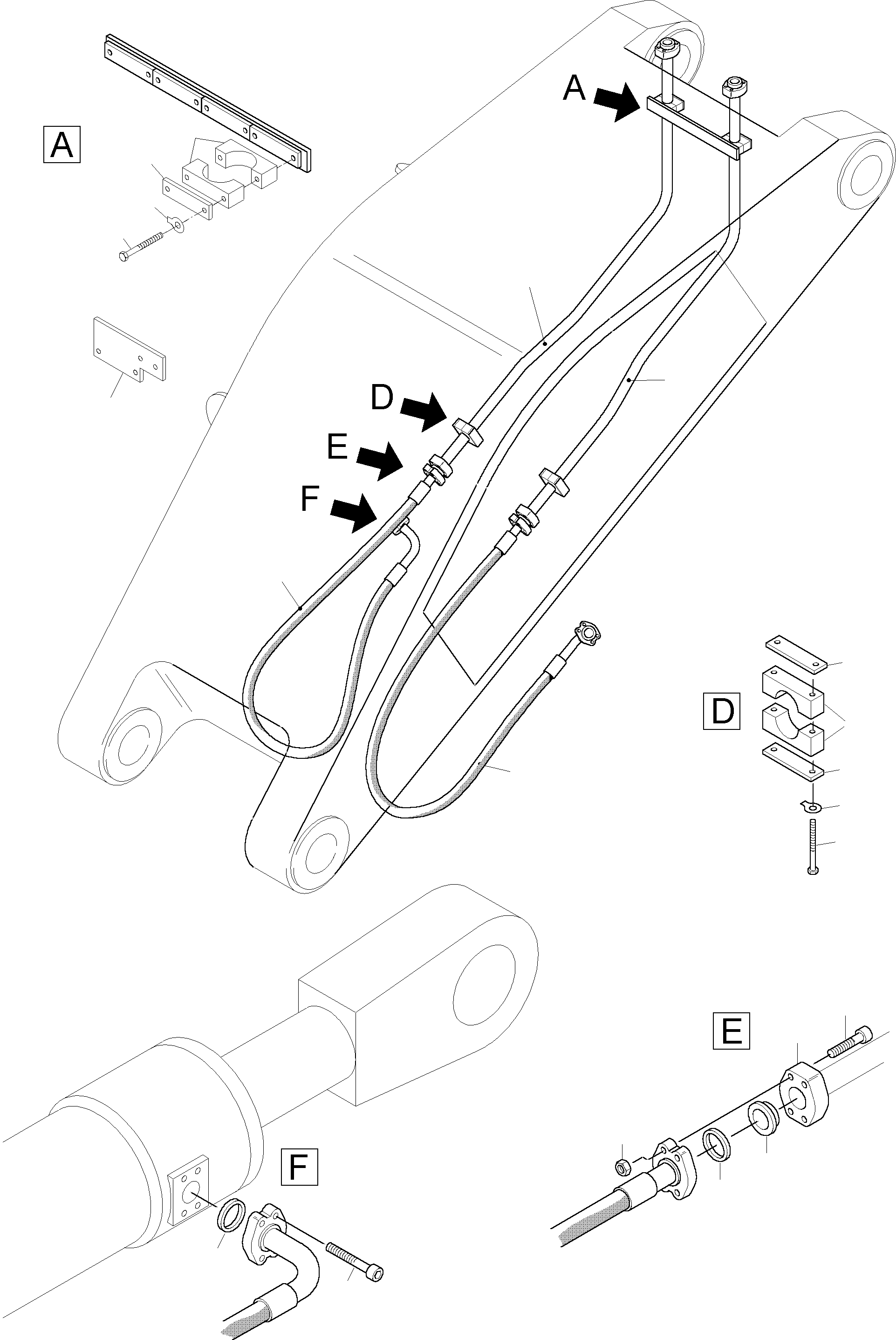 A

A

D

E

F

D

E

F