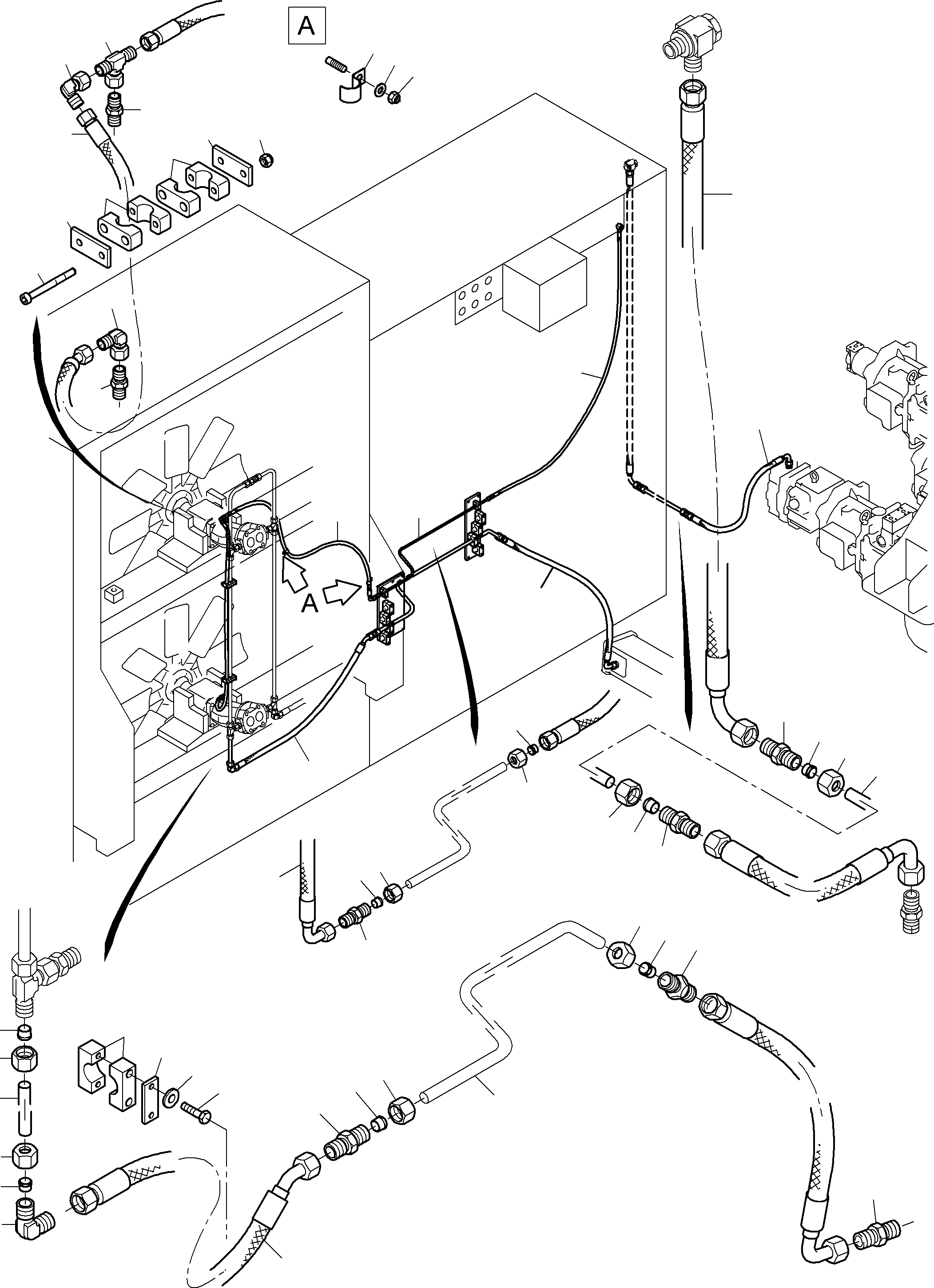 A

A