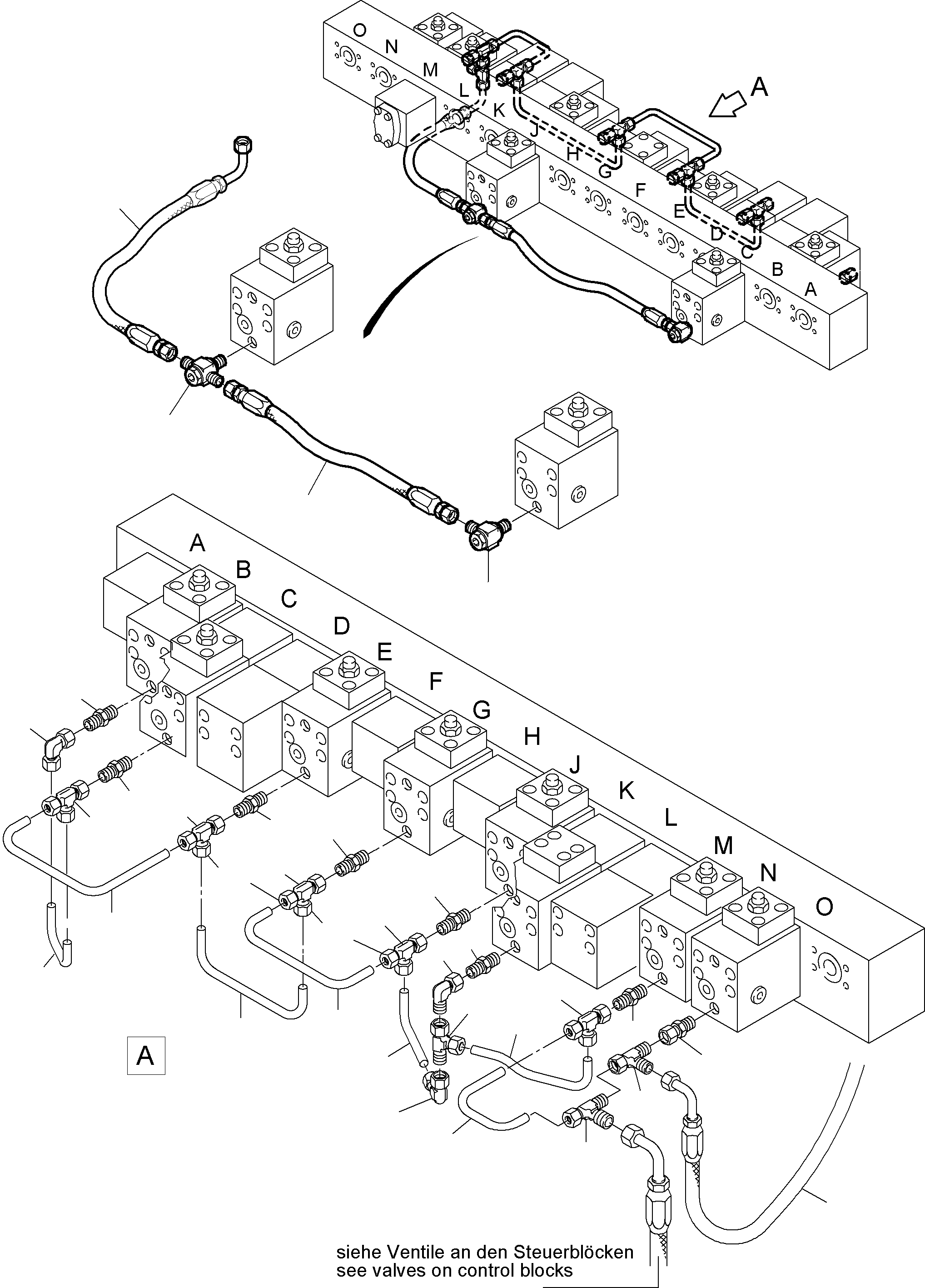 O
N
M
L
K
J
H
G
F
E
D
C
B
A
A

A
B
C
D
E
F
G
H
J
K
L
M
N
O

A

siehe Ventile an den Steuerblöcken
see valves on control blocks