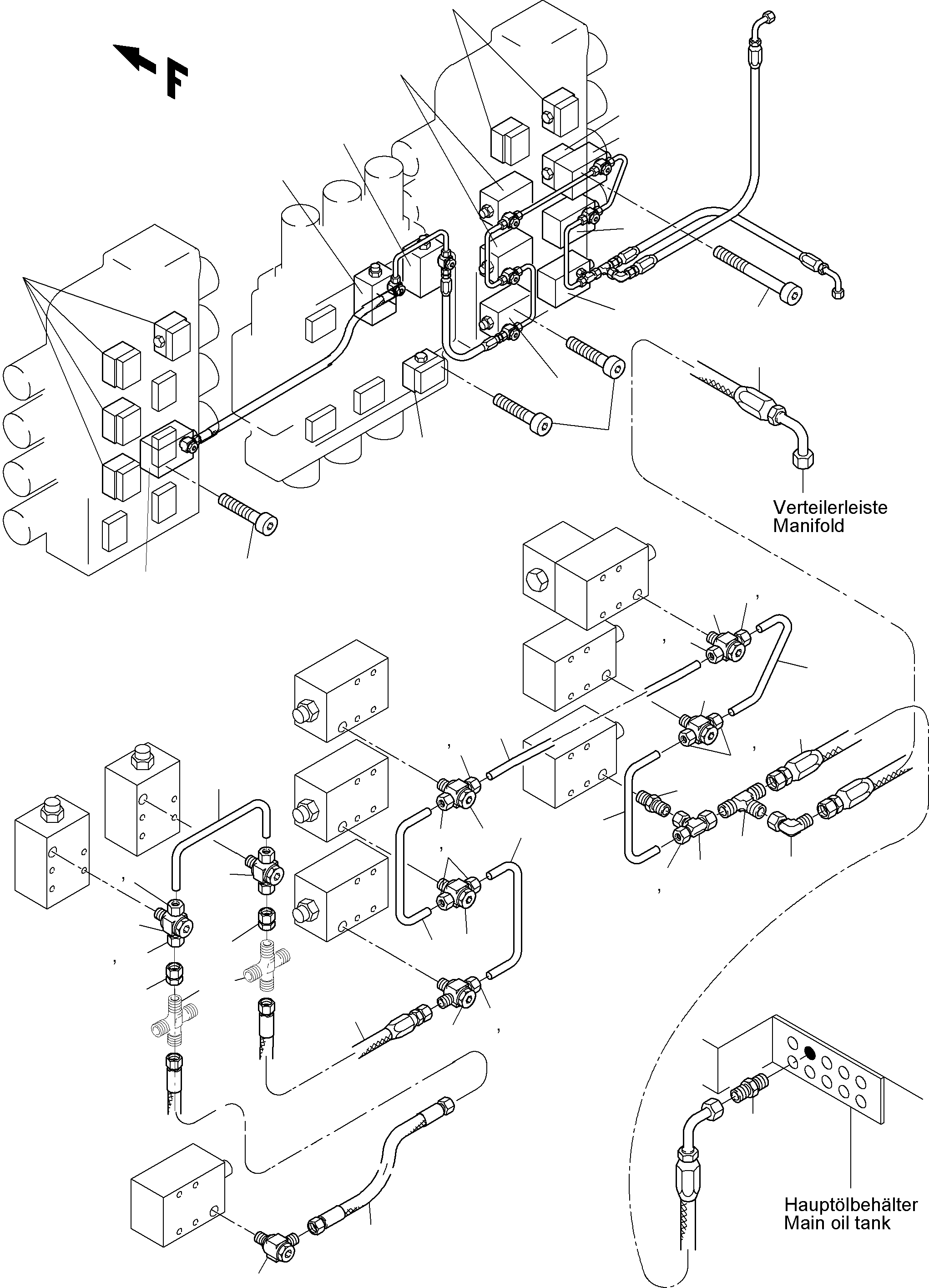 F

Verteilerleiste
Manifold

Hauptölbehälter
Main oil tank