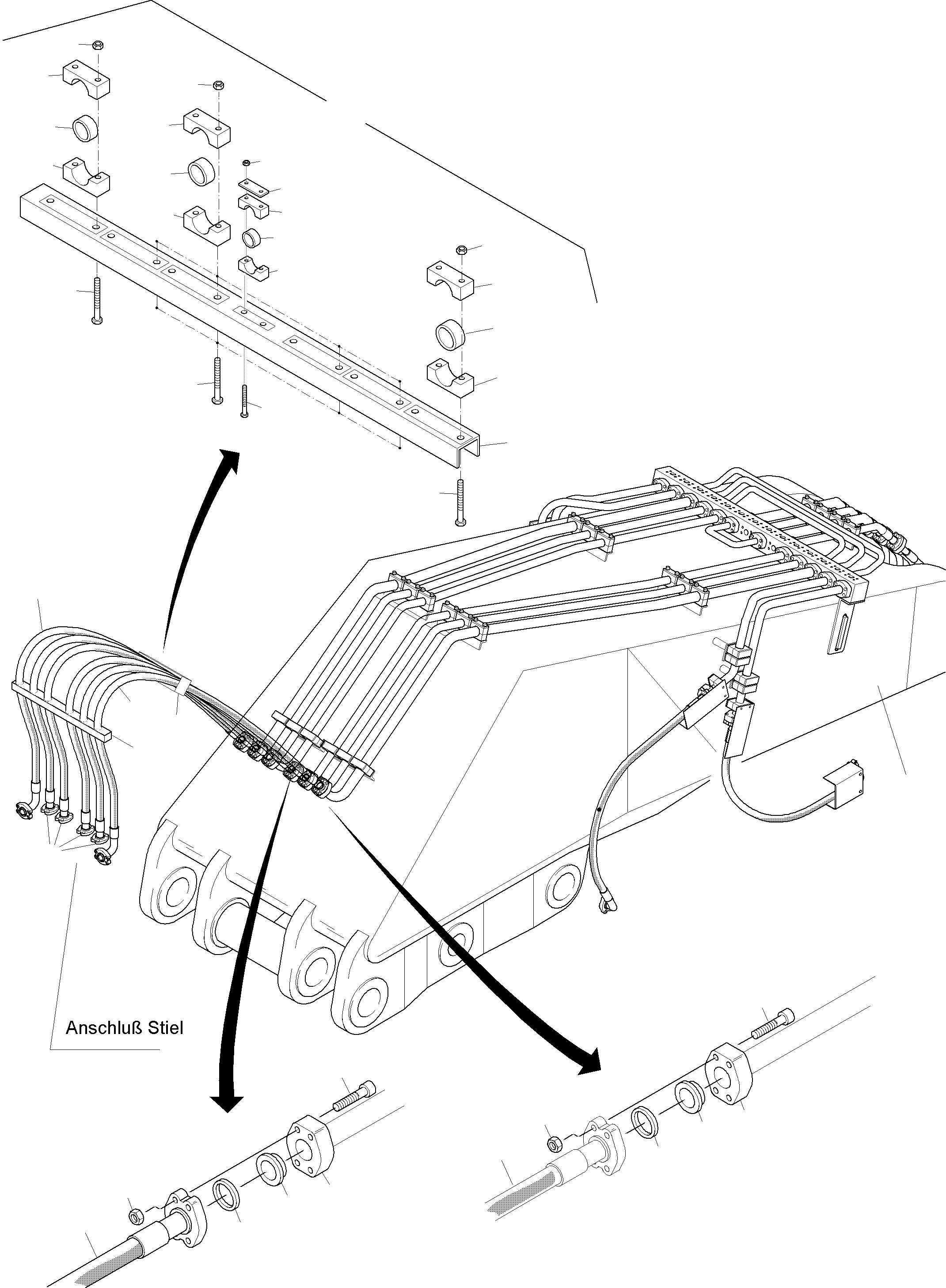 Anschluß Stiel