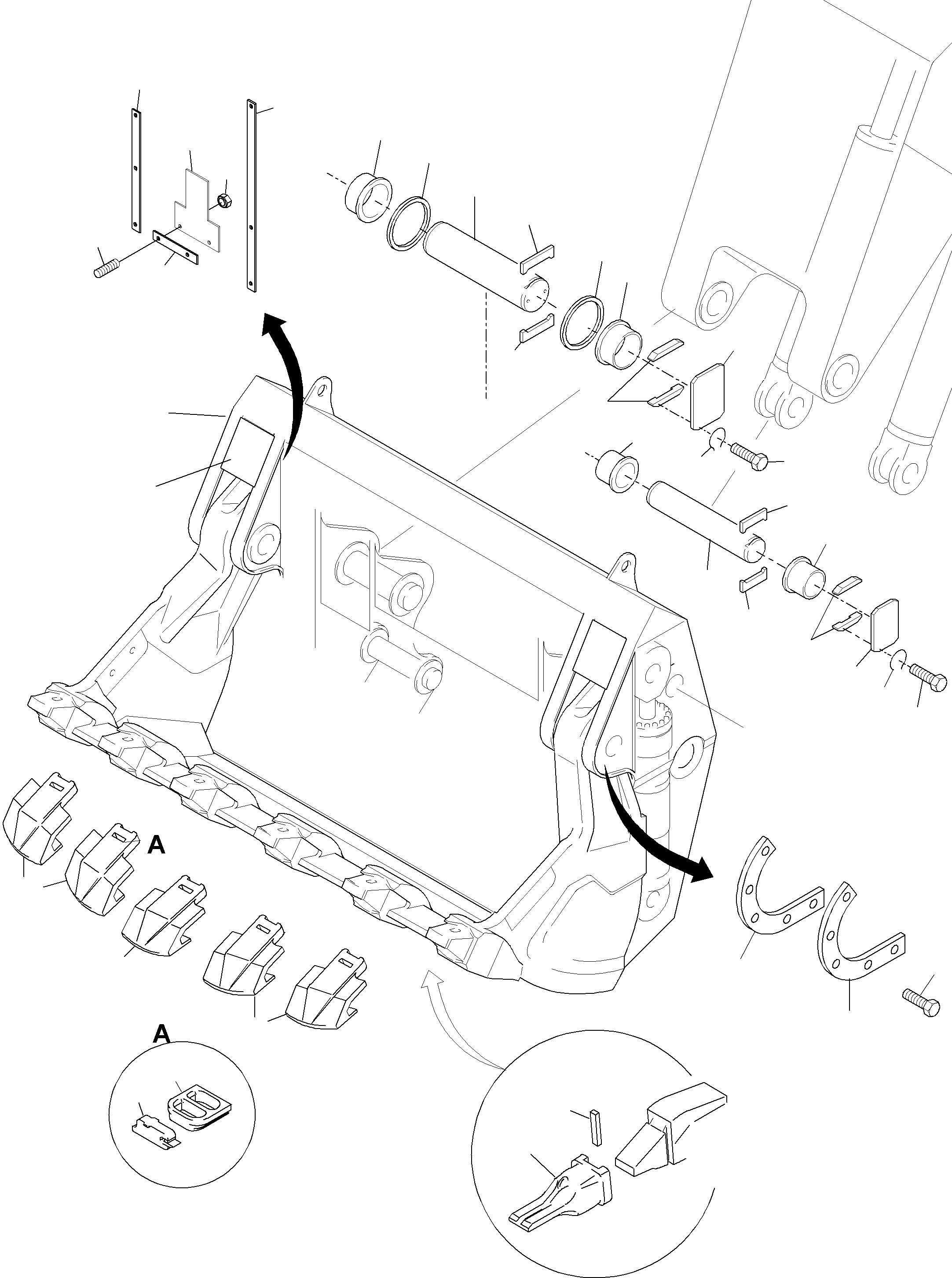 A

A