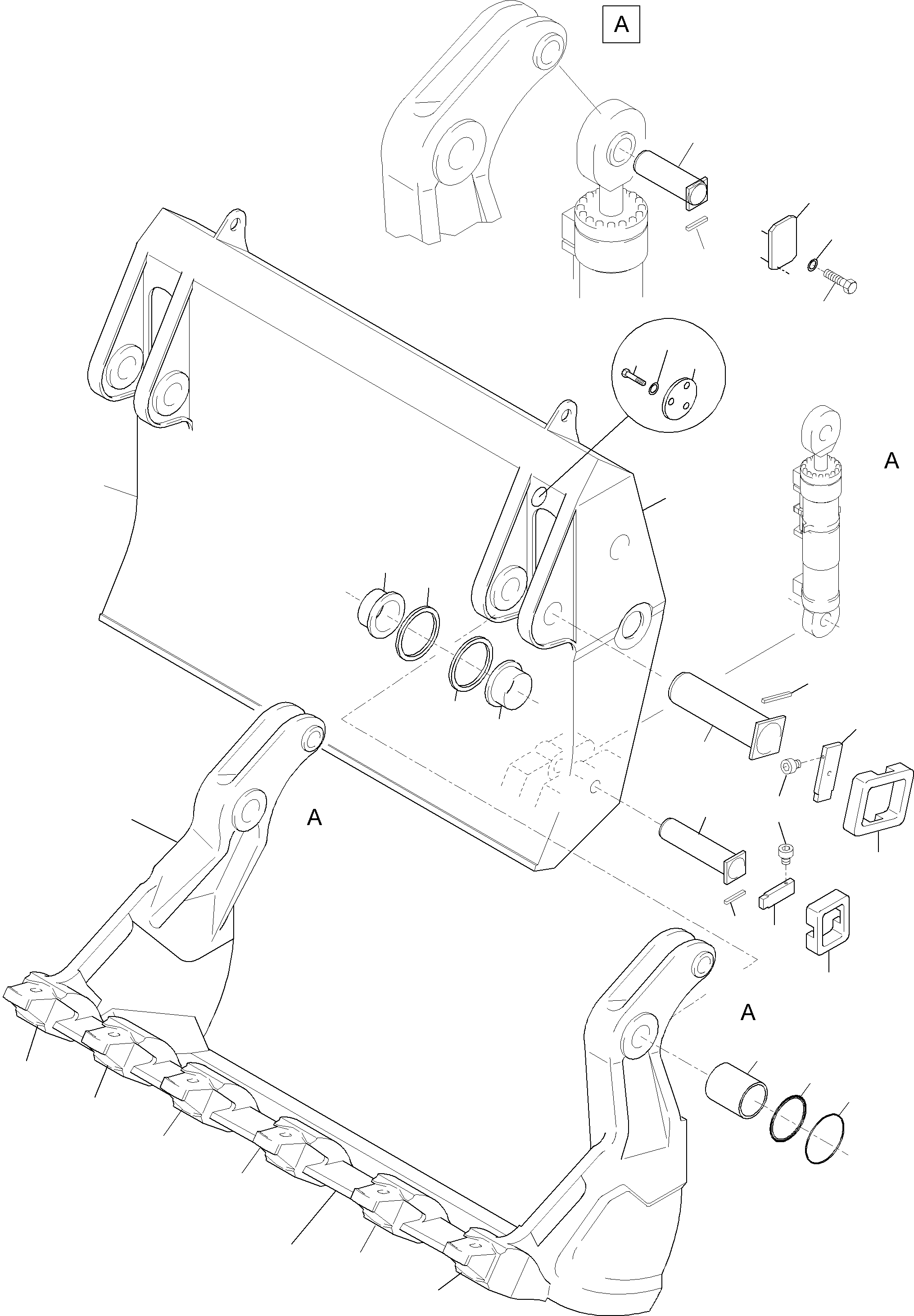 A

A

A

A