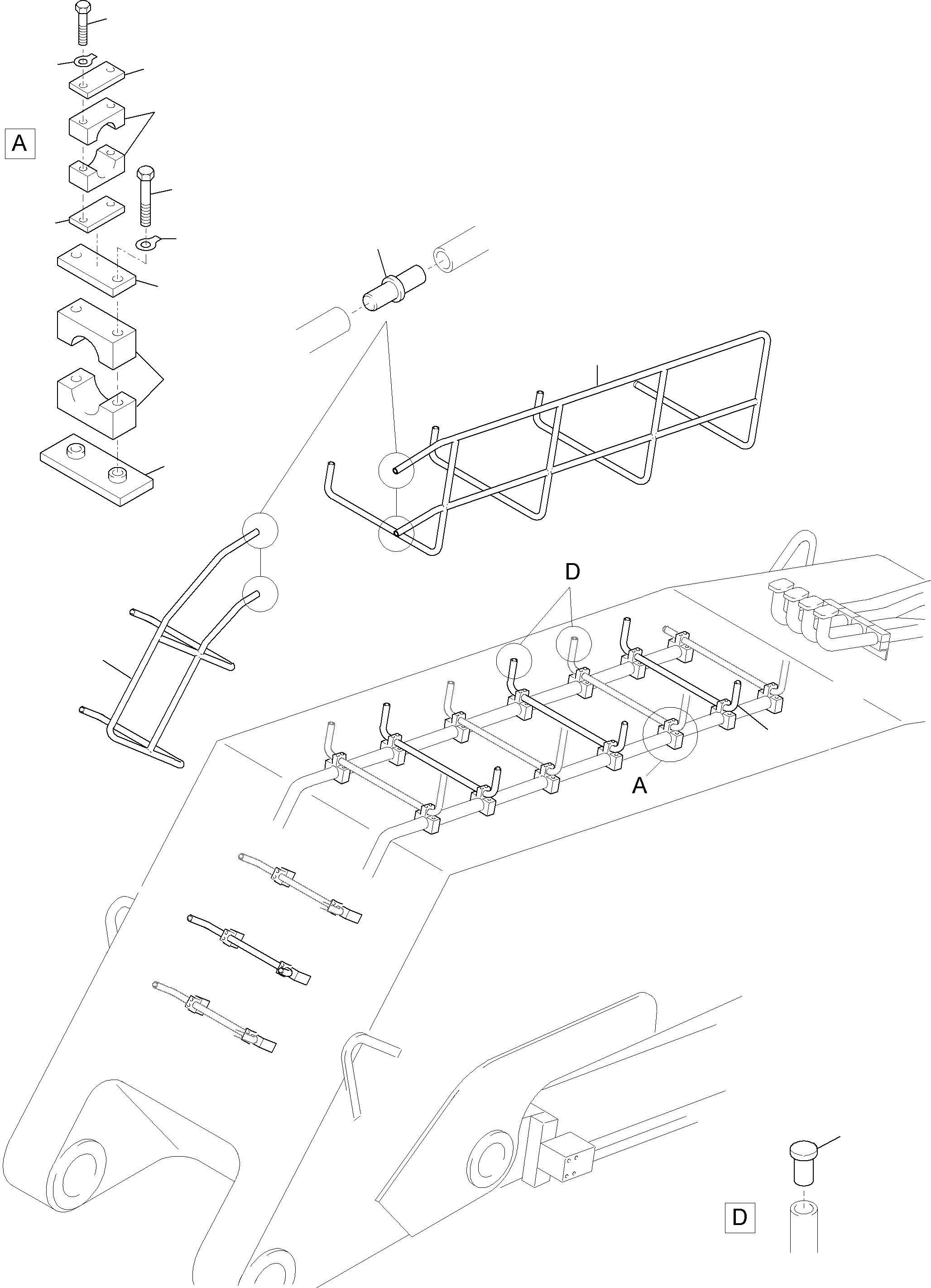 A

D

A

D