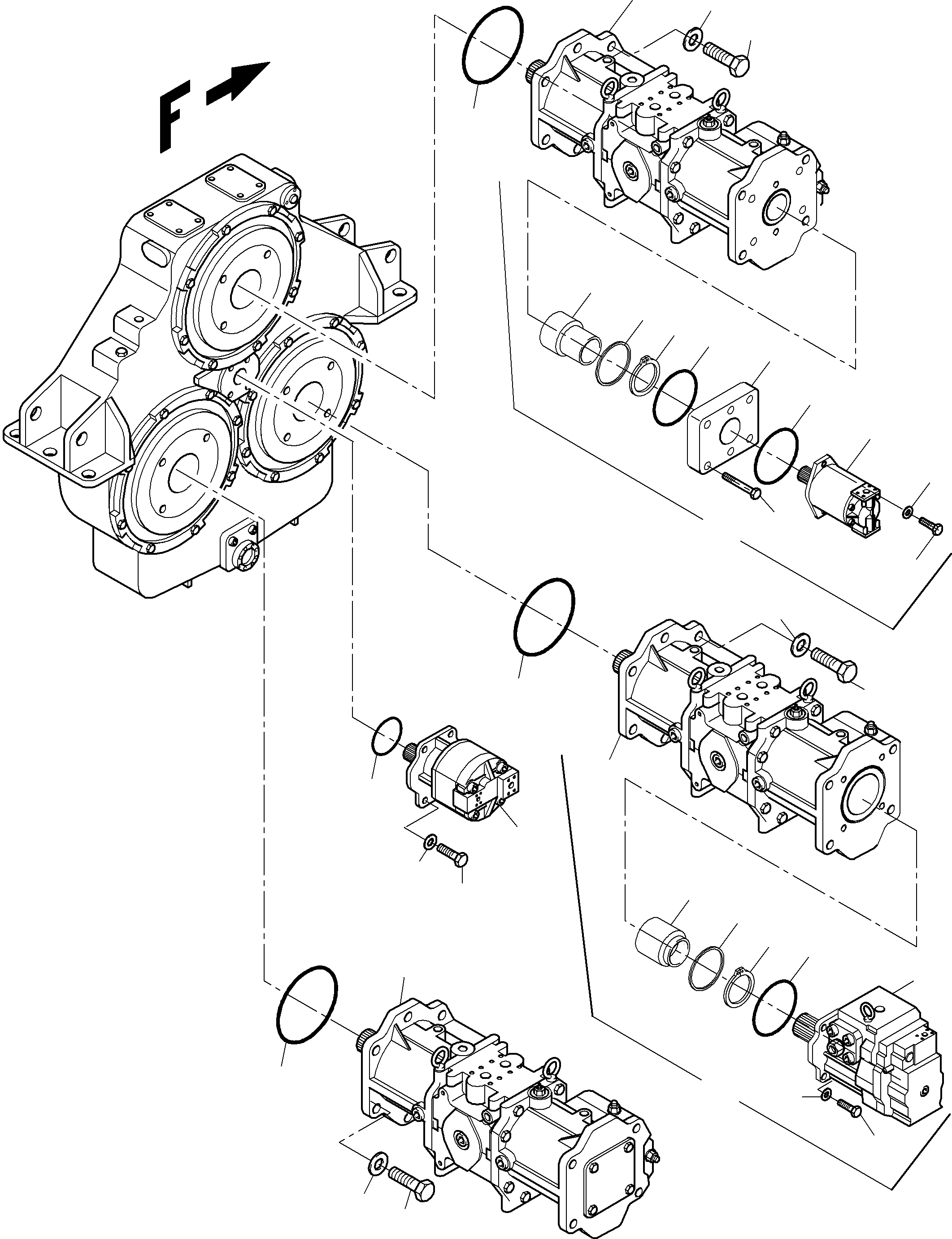 F