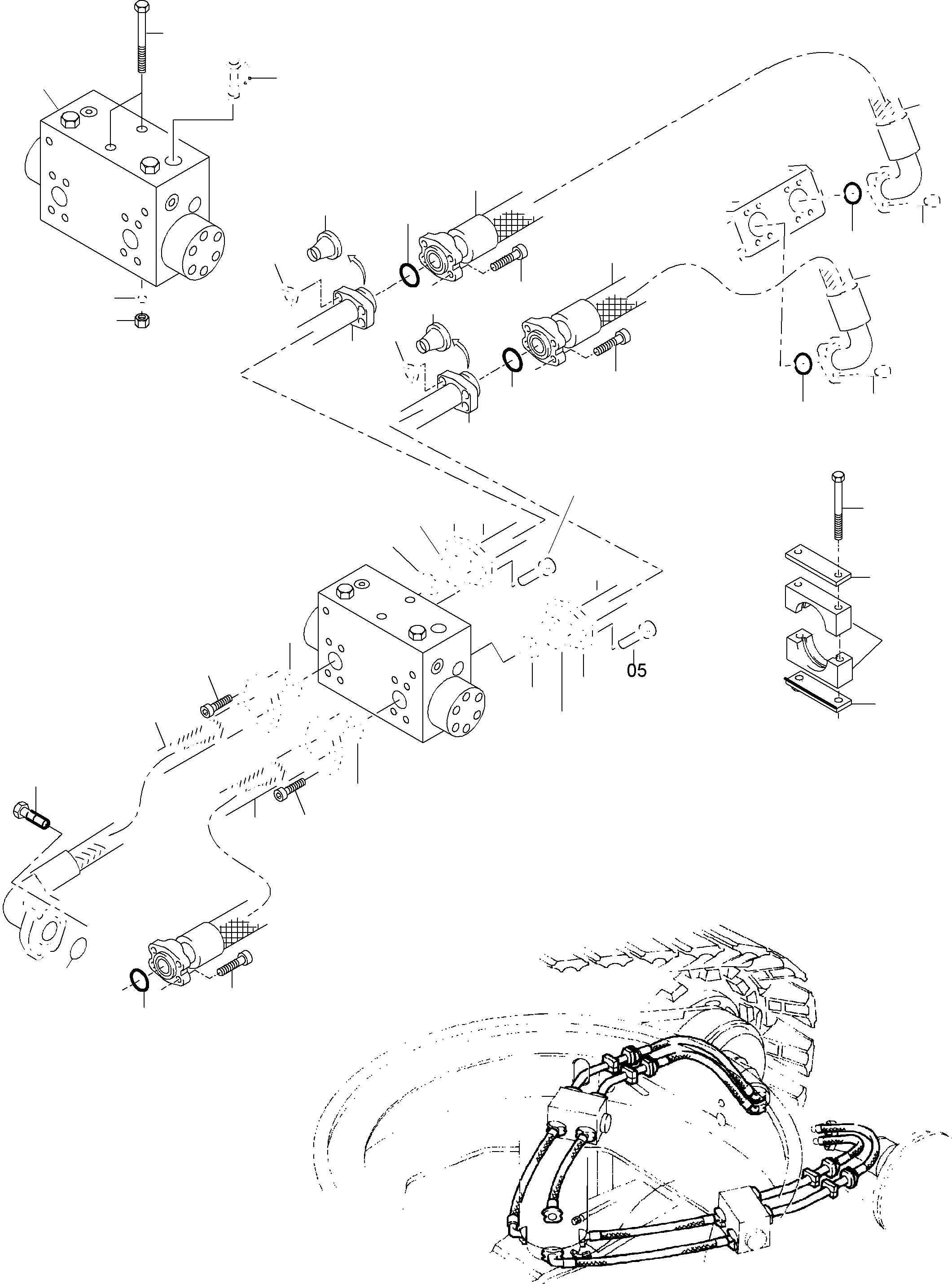 05