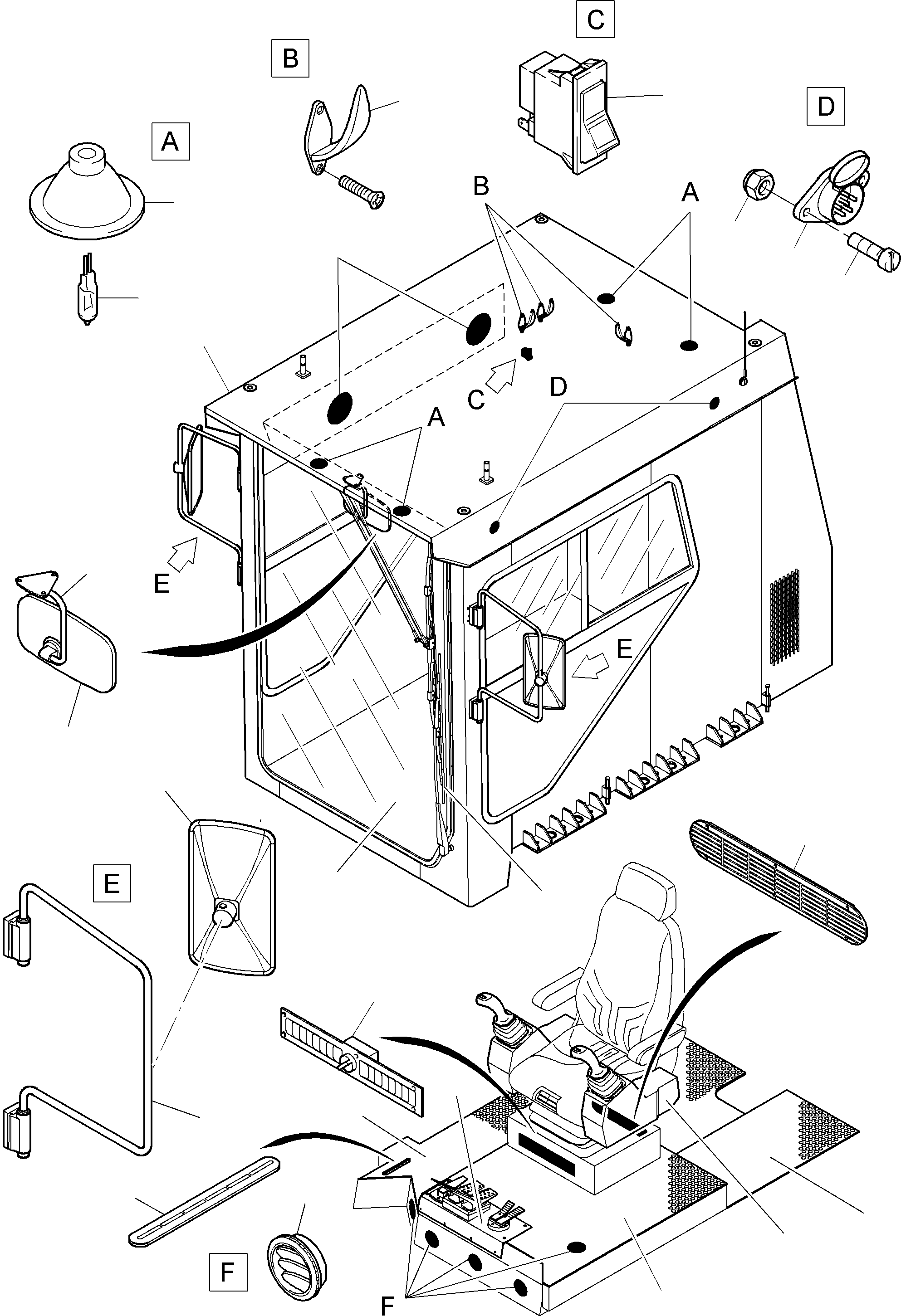 C
B
D
A
B
A
C
D
A
E
E
E
F
F