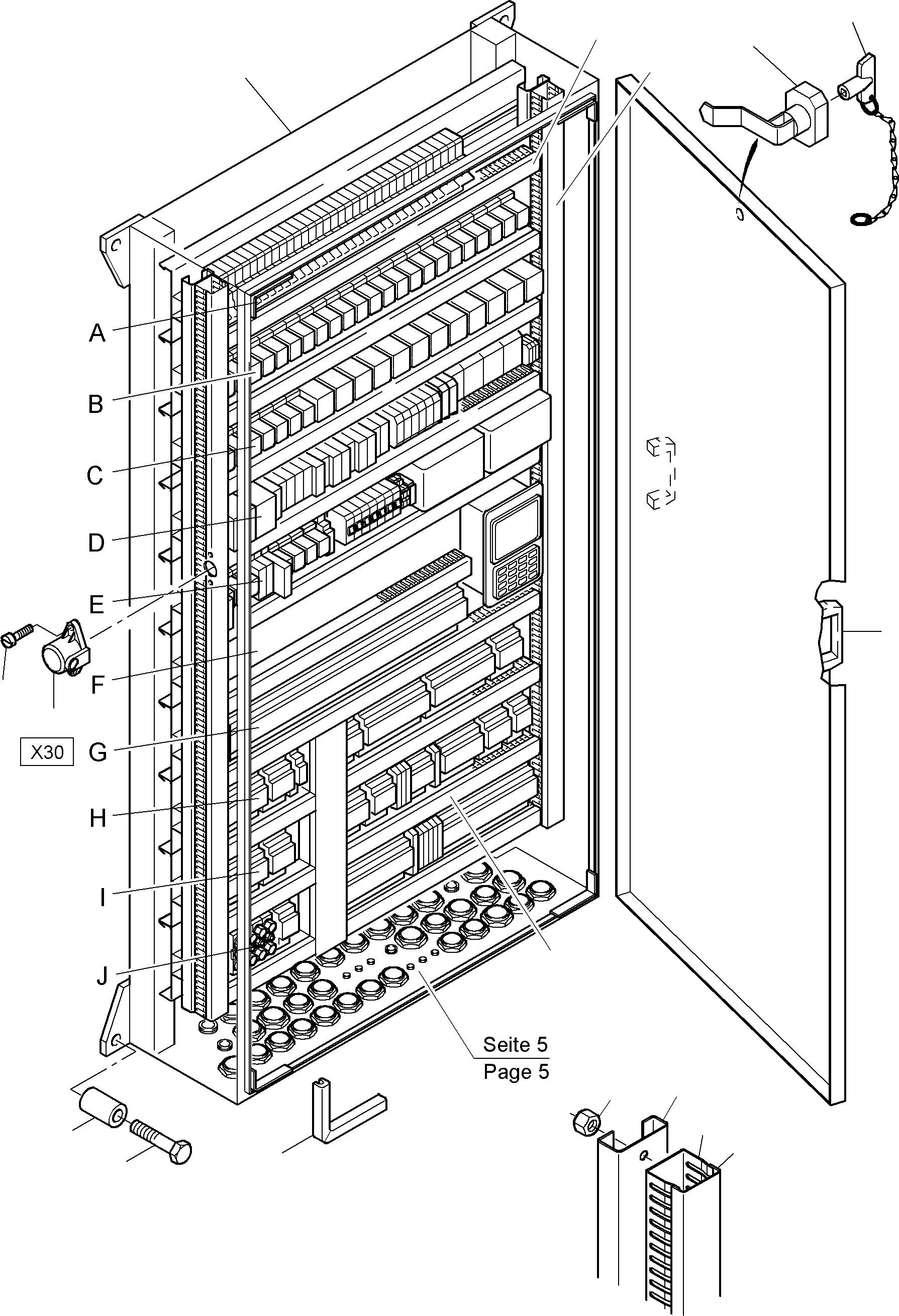 A
B
C
D
E
F
X30
G
H
I
J
Seite 5
Page 5