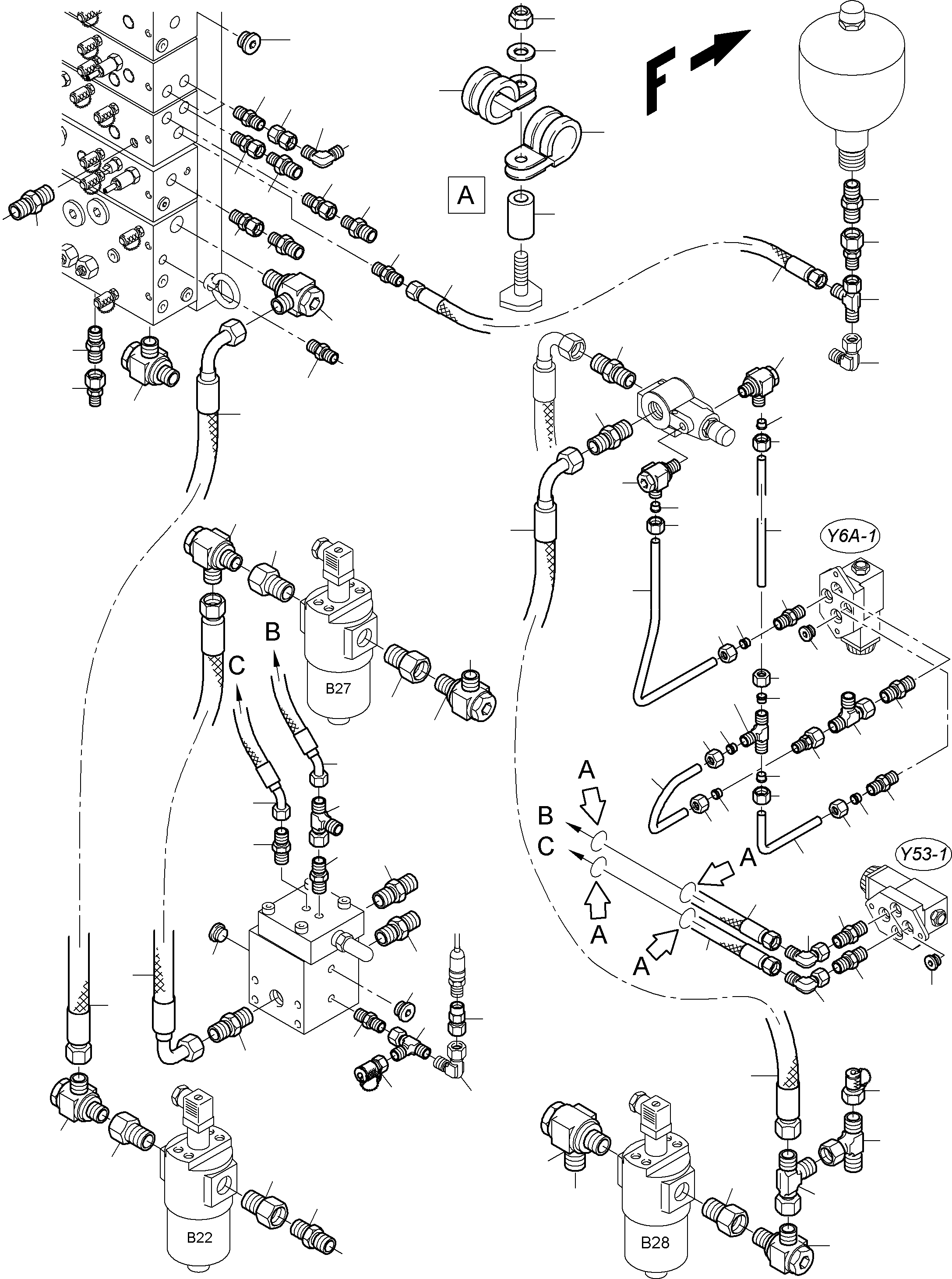 F

A

Y6A-1

B

C

B27

A

B

C

A

A

A

Y53-1

B22

B28