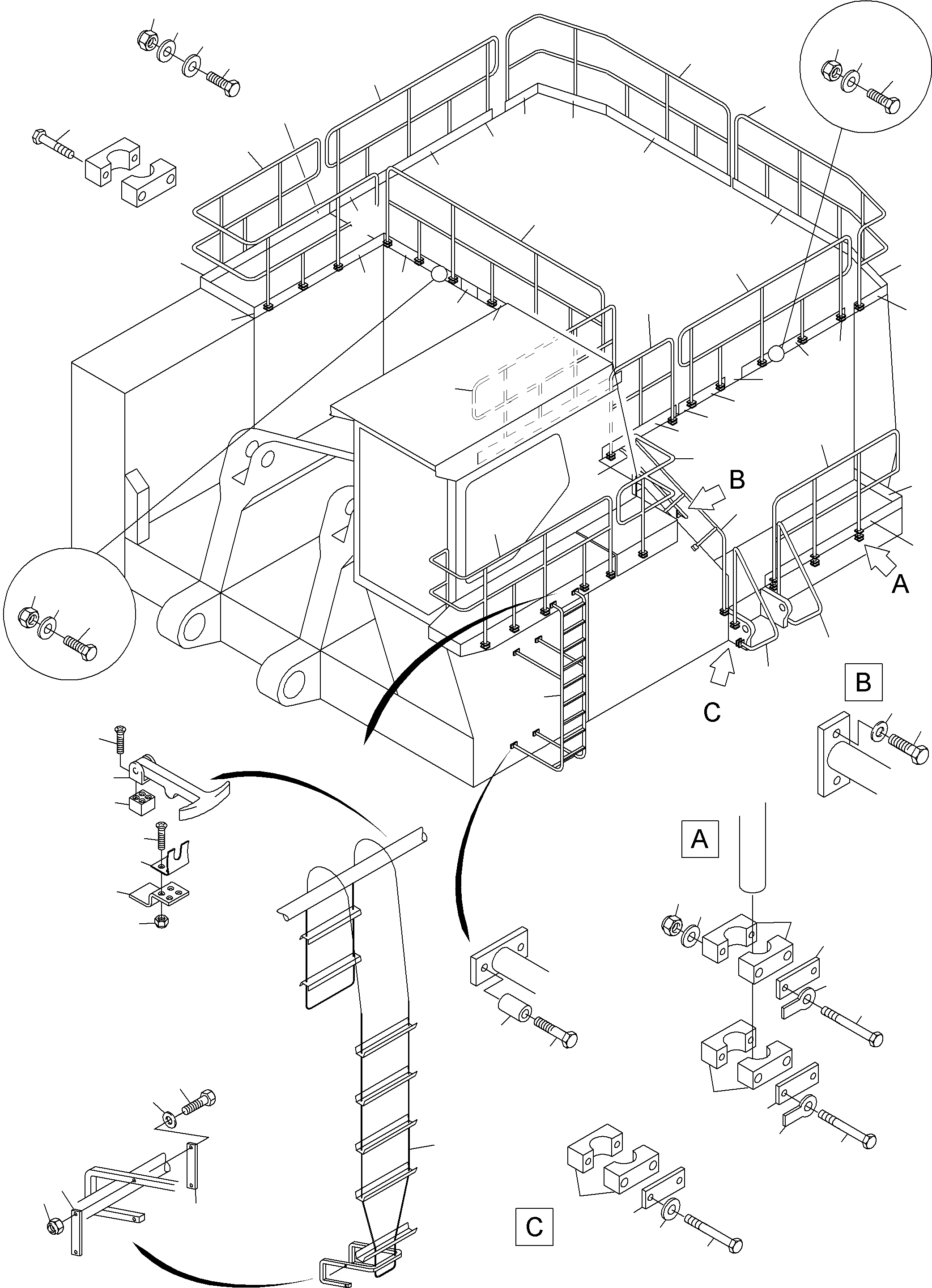 B
A
C
B
A
C