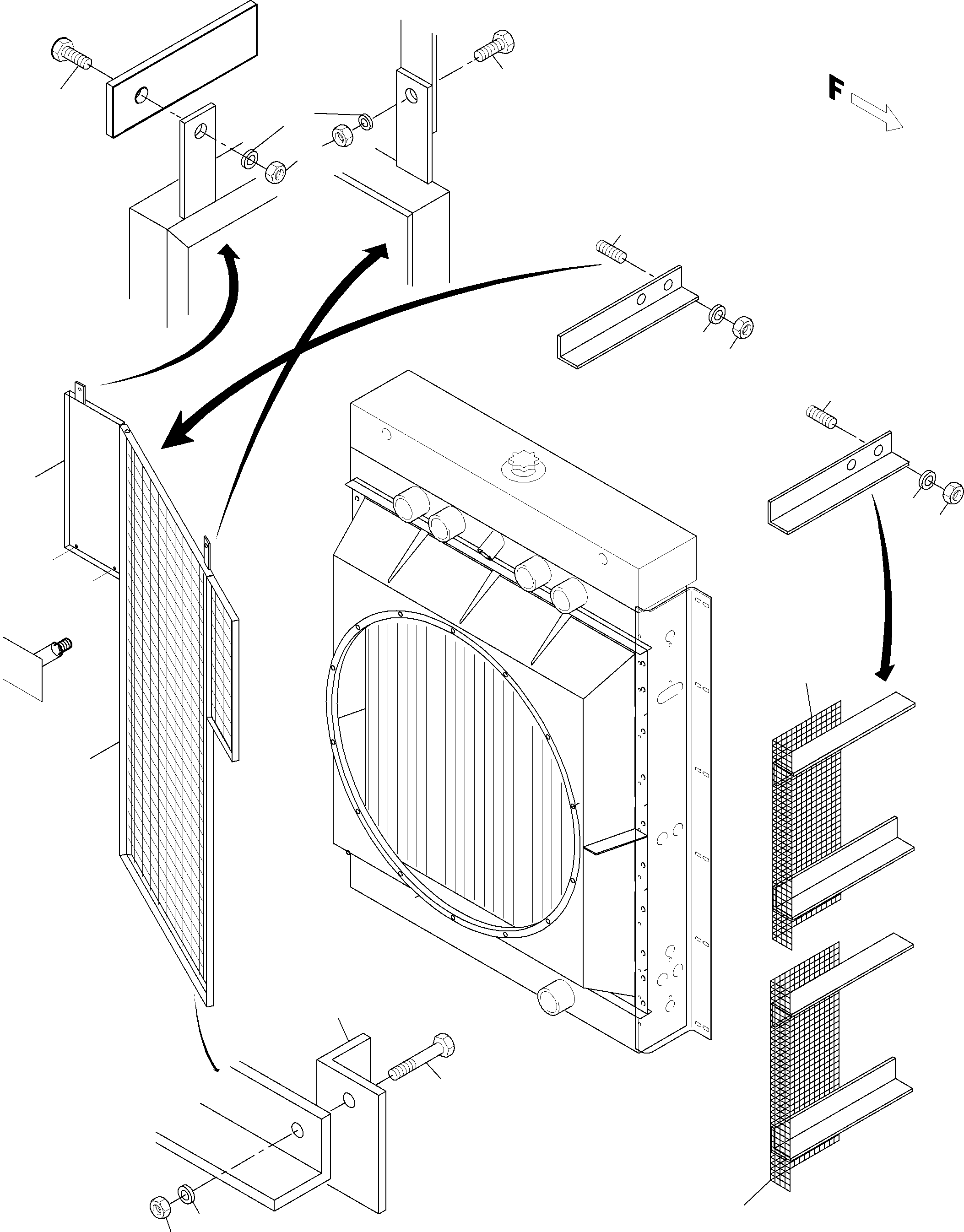 F