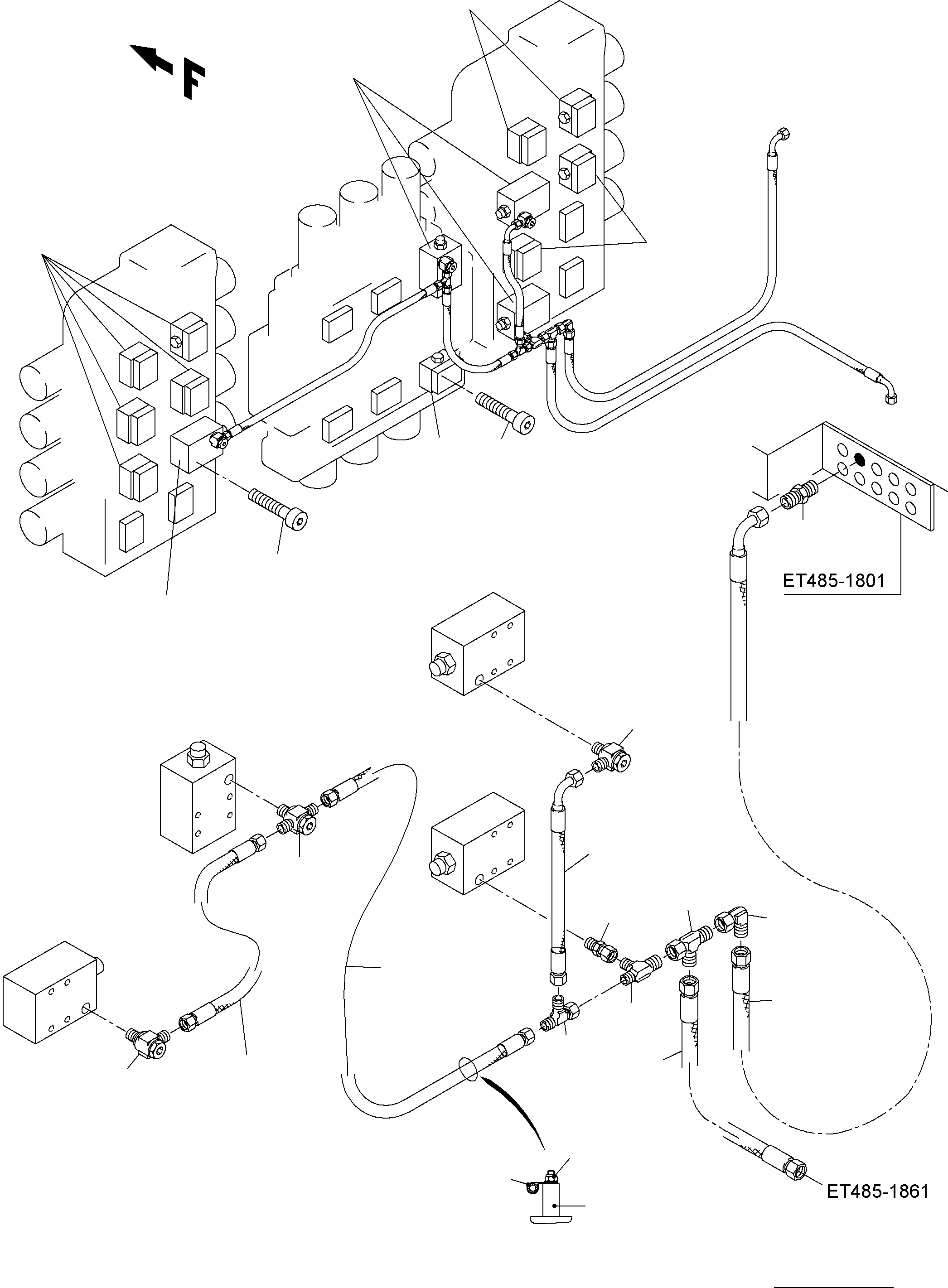 F

ET485-1801

ET485-1861