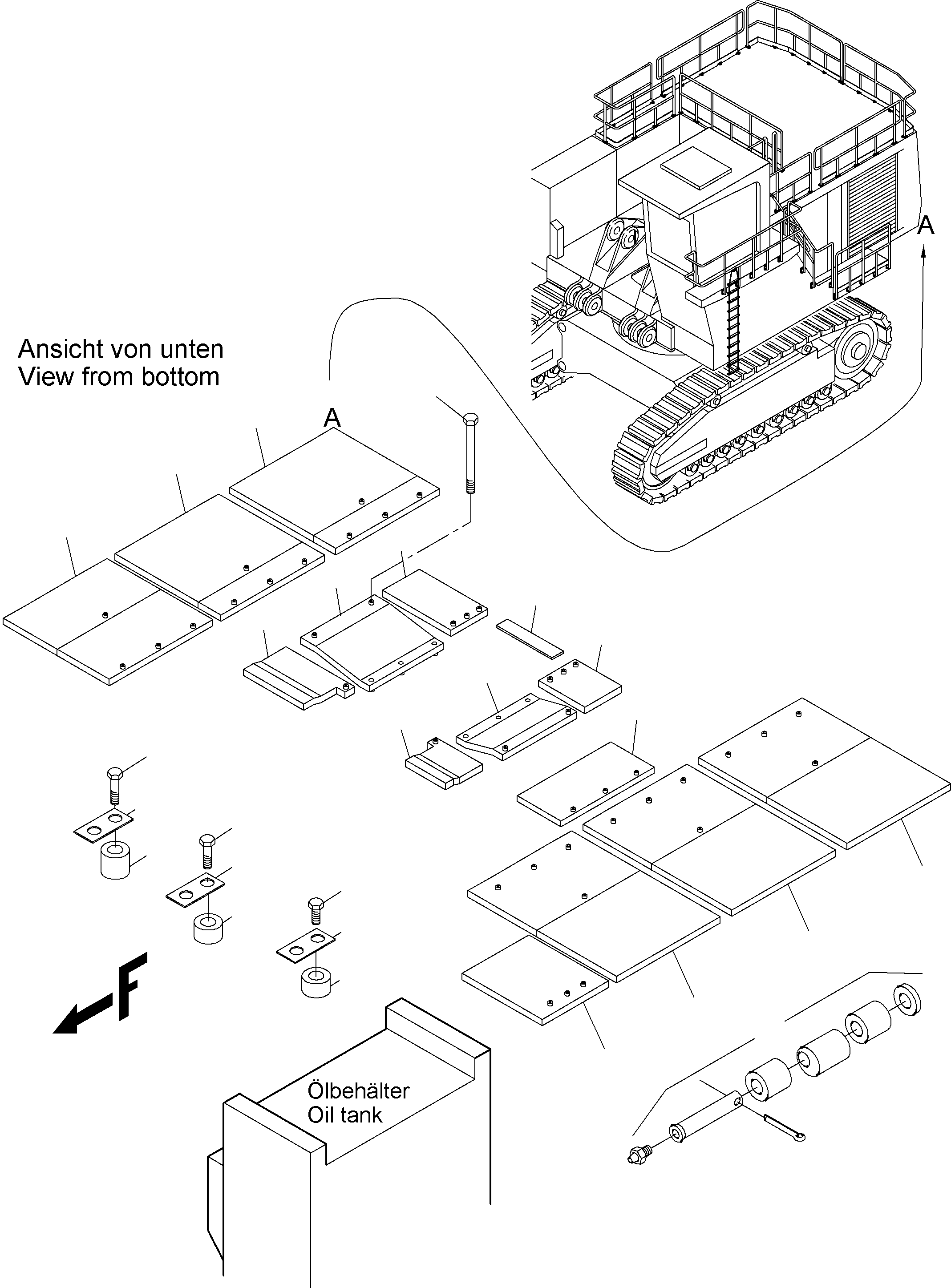 A

Ansicht von unten
View from bottom

A

F

Ölbehälter
Oil tank