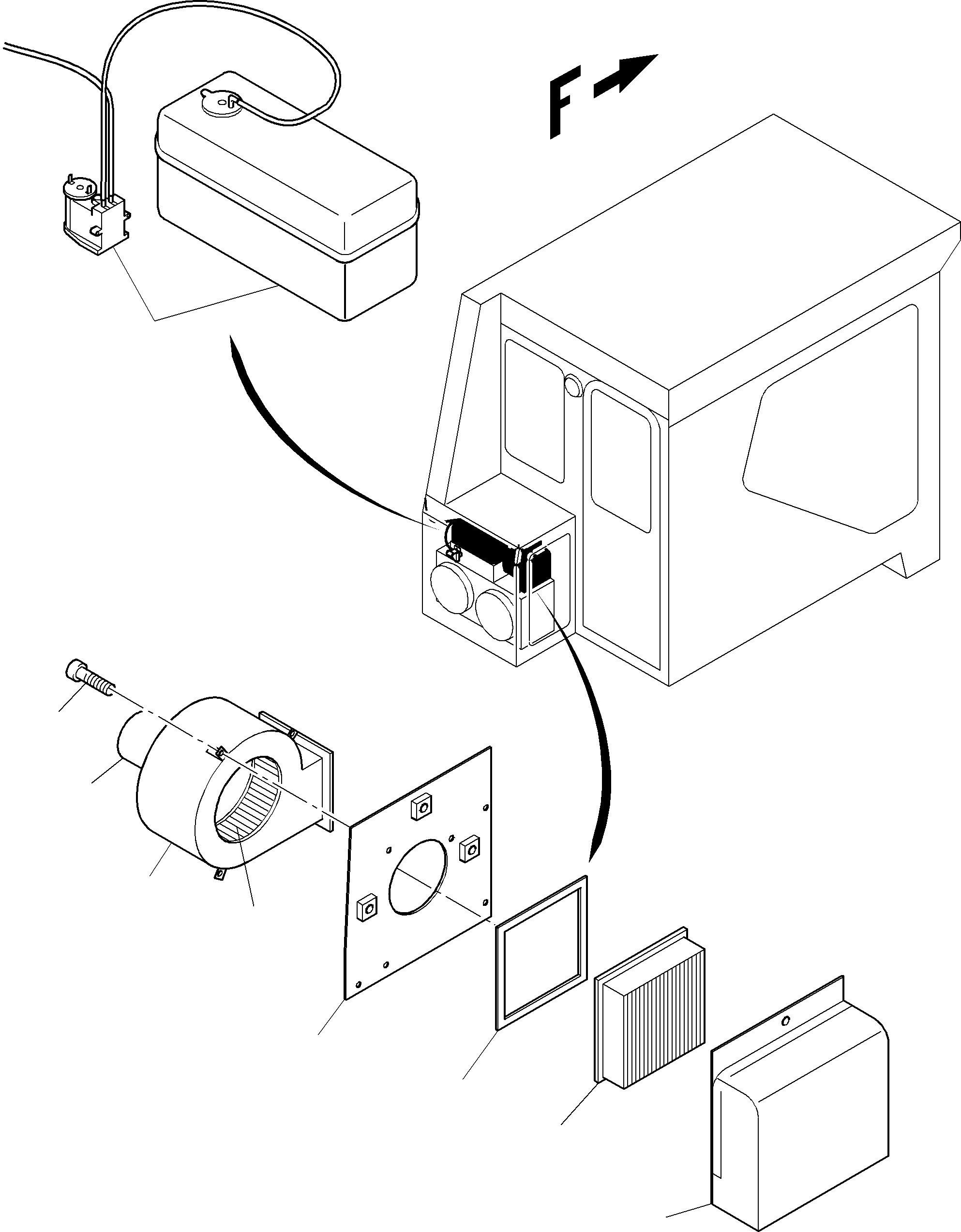 F