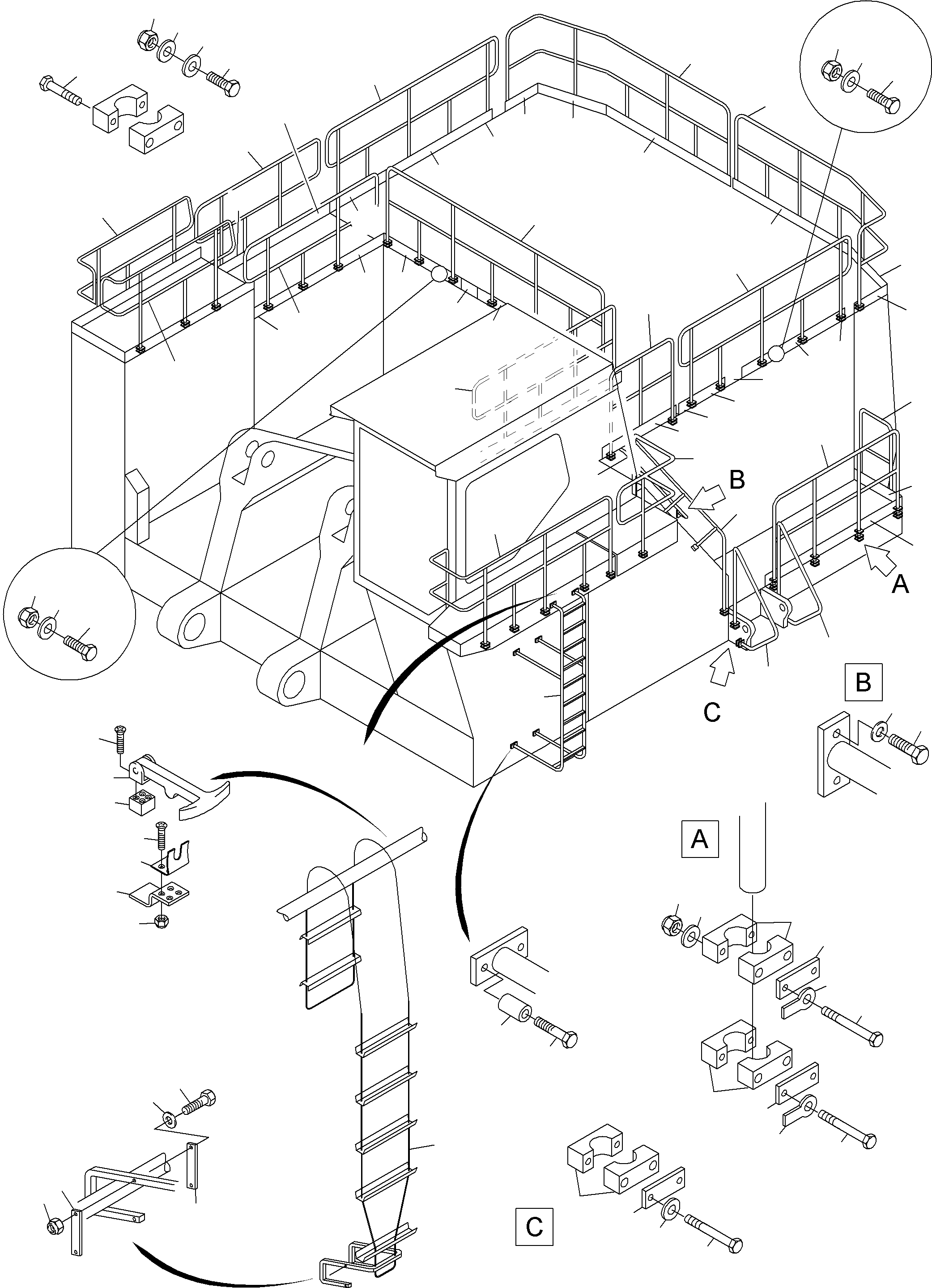 B
A
C
B
A
C