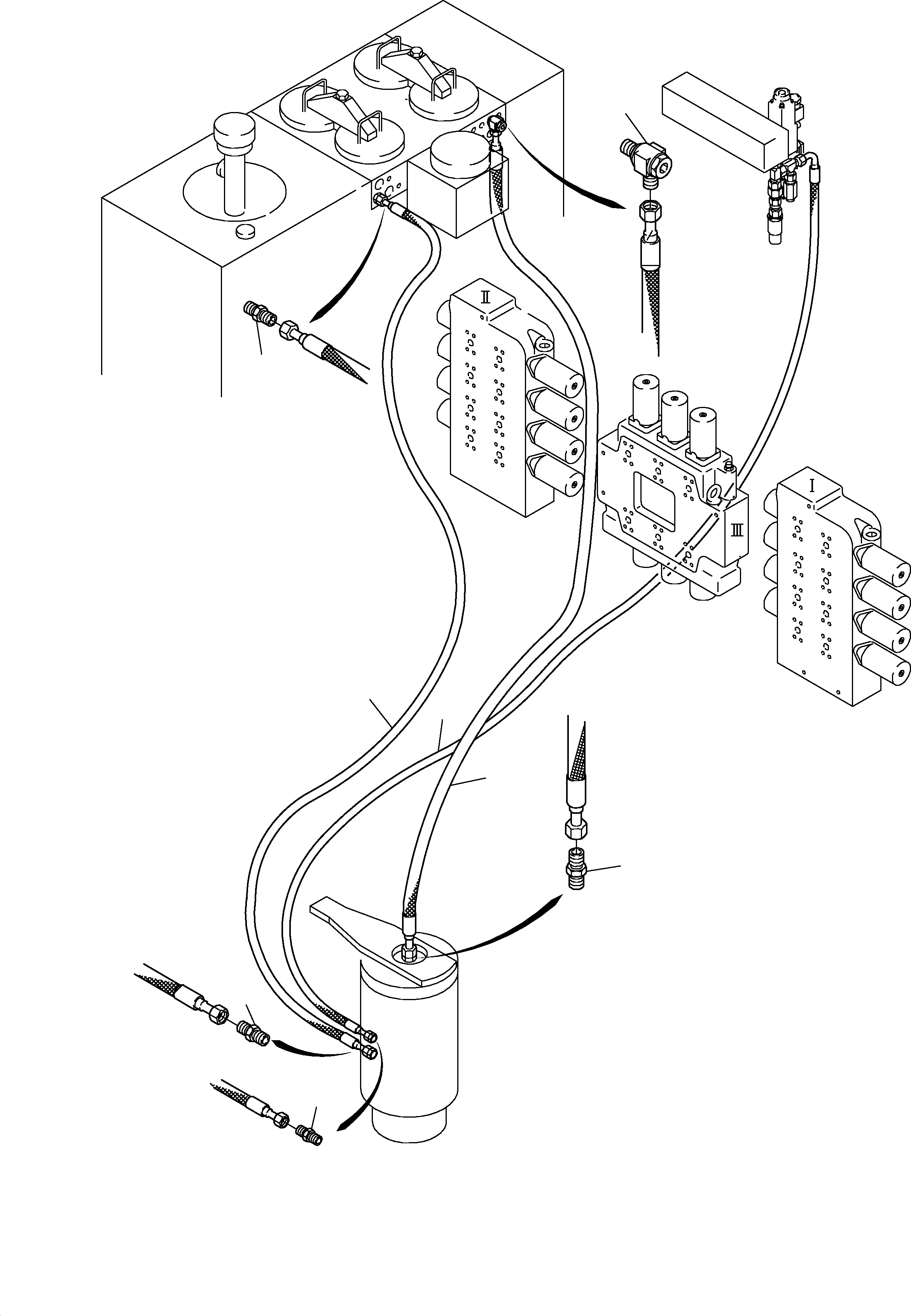 II

III

I