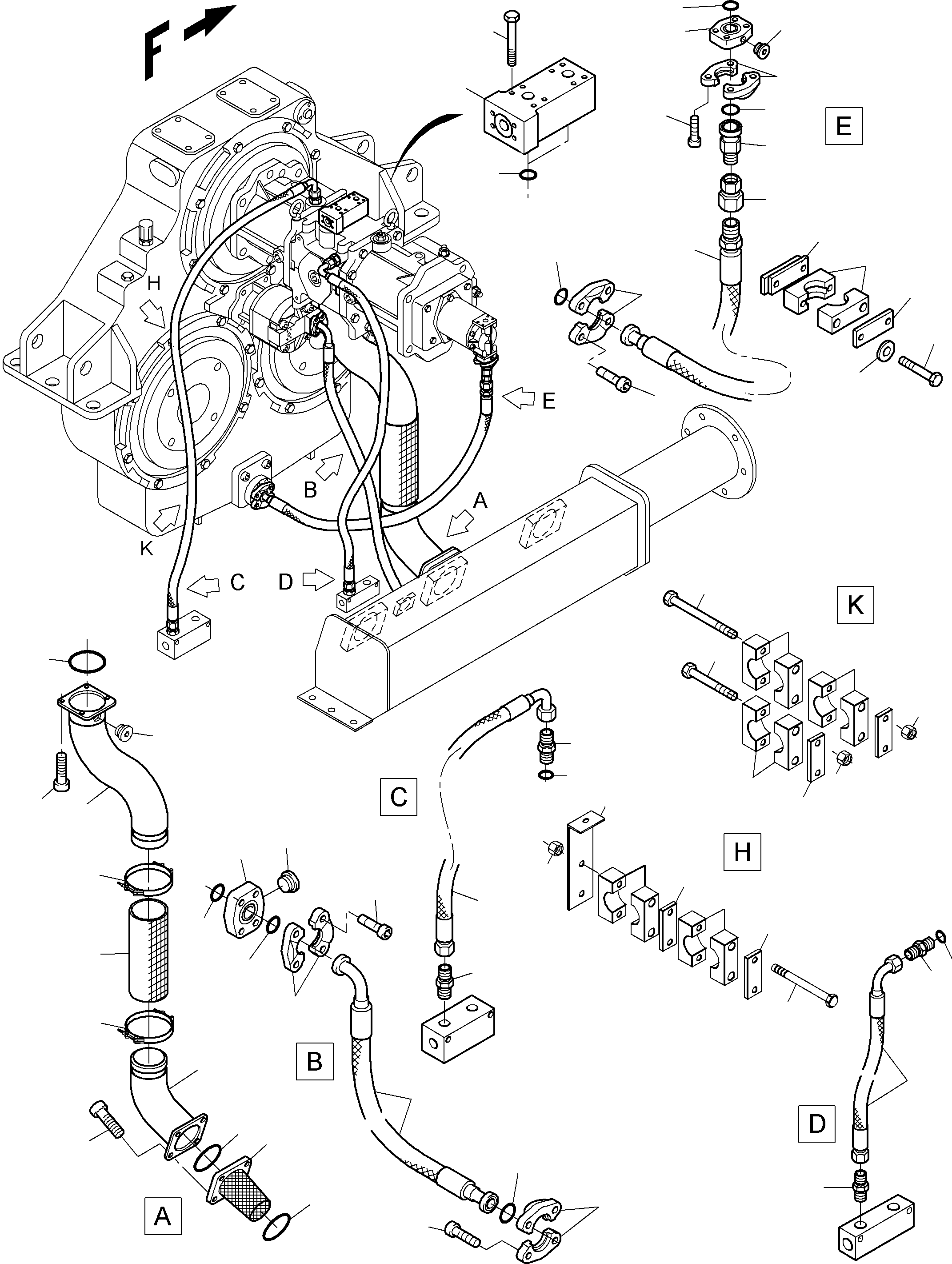 F

E

H

E

B

A

K

C

D

K

C

H

B

D

A