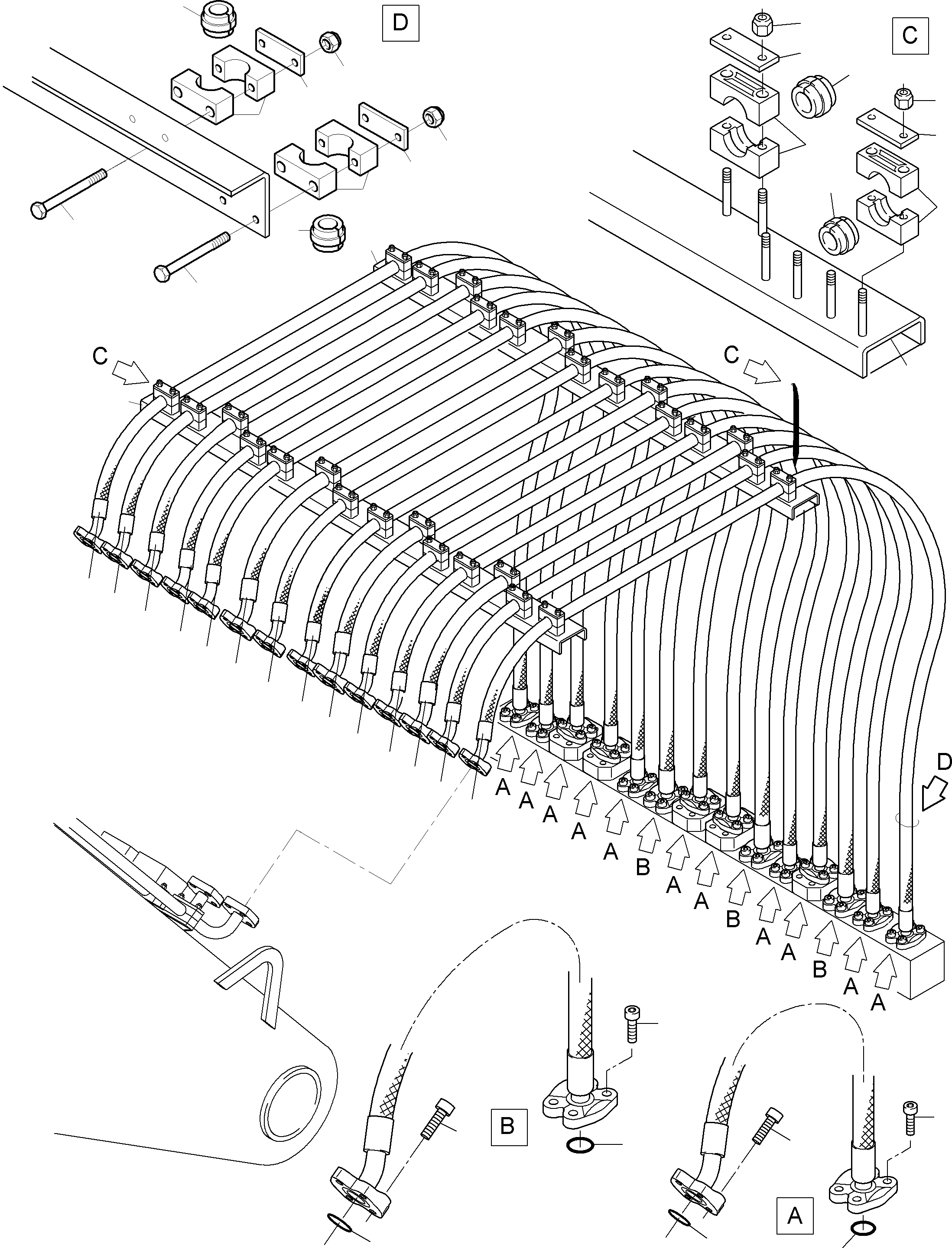 D

C

C

C

D

A A A A A B A A B A A B A A

B

A