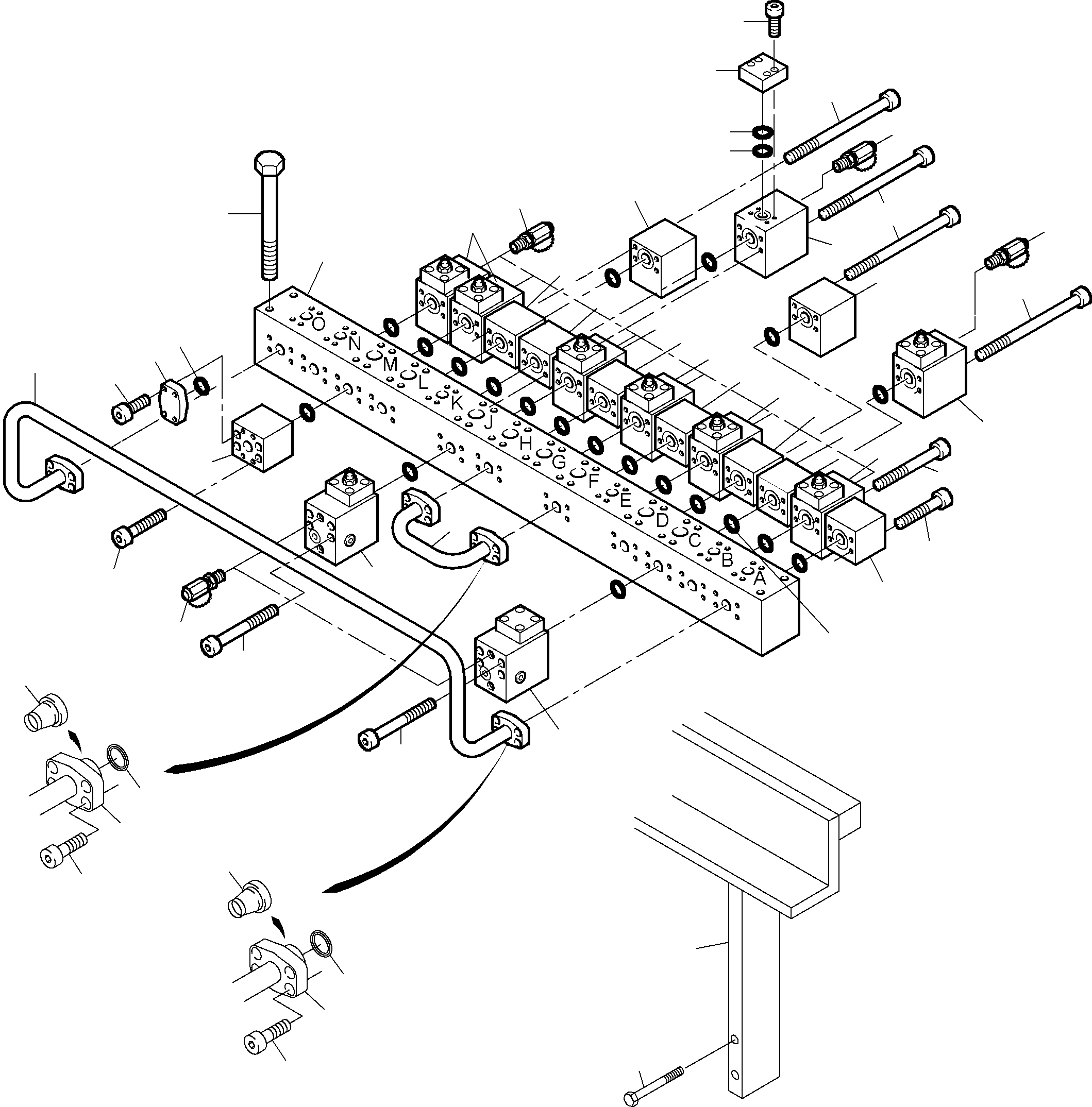 O
N
M
L
K
J
H
G
F
E
D
C
B
A