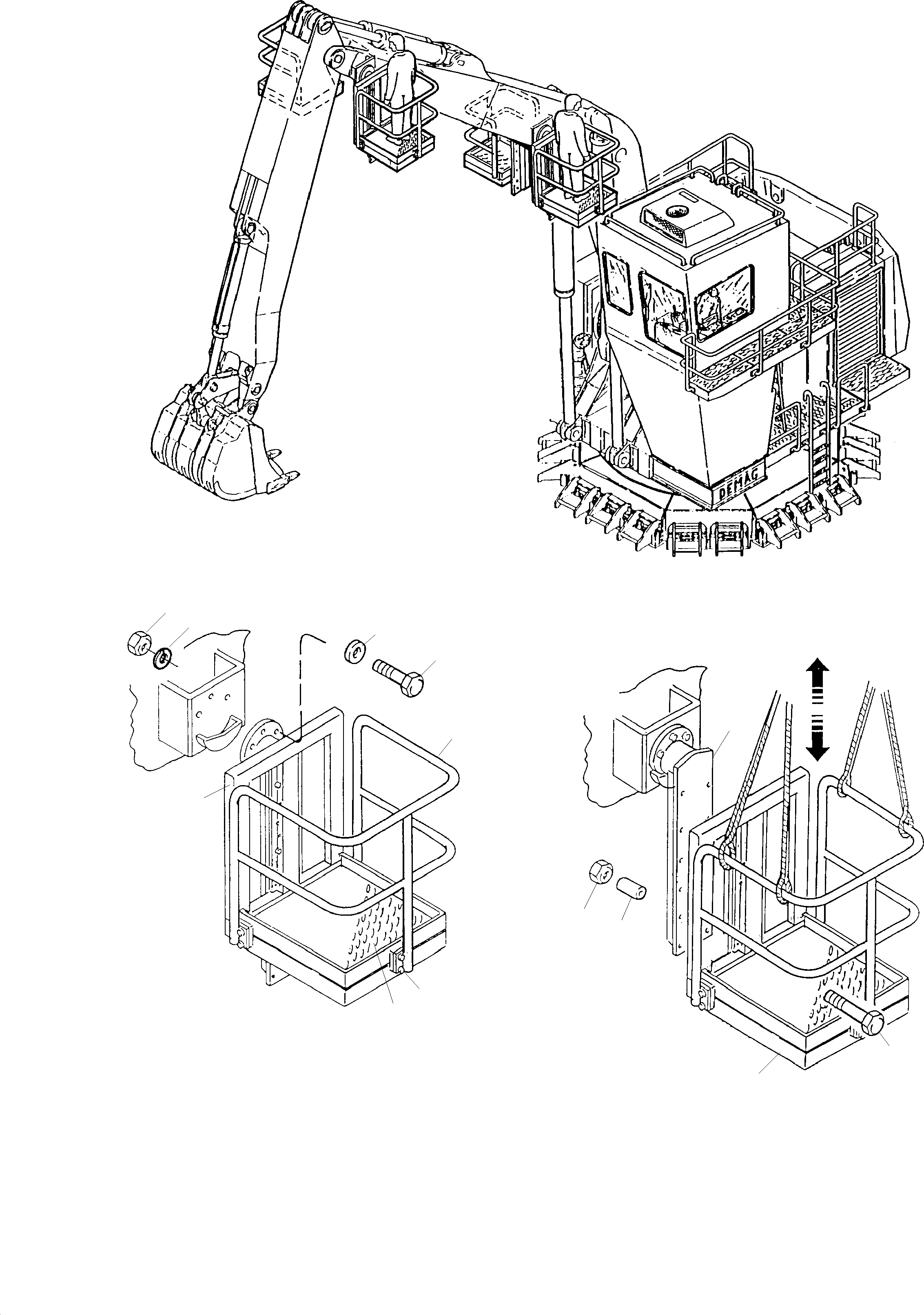 DEMAG