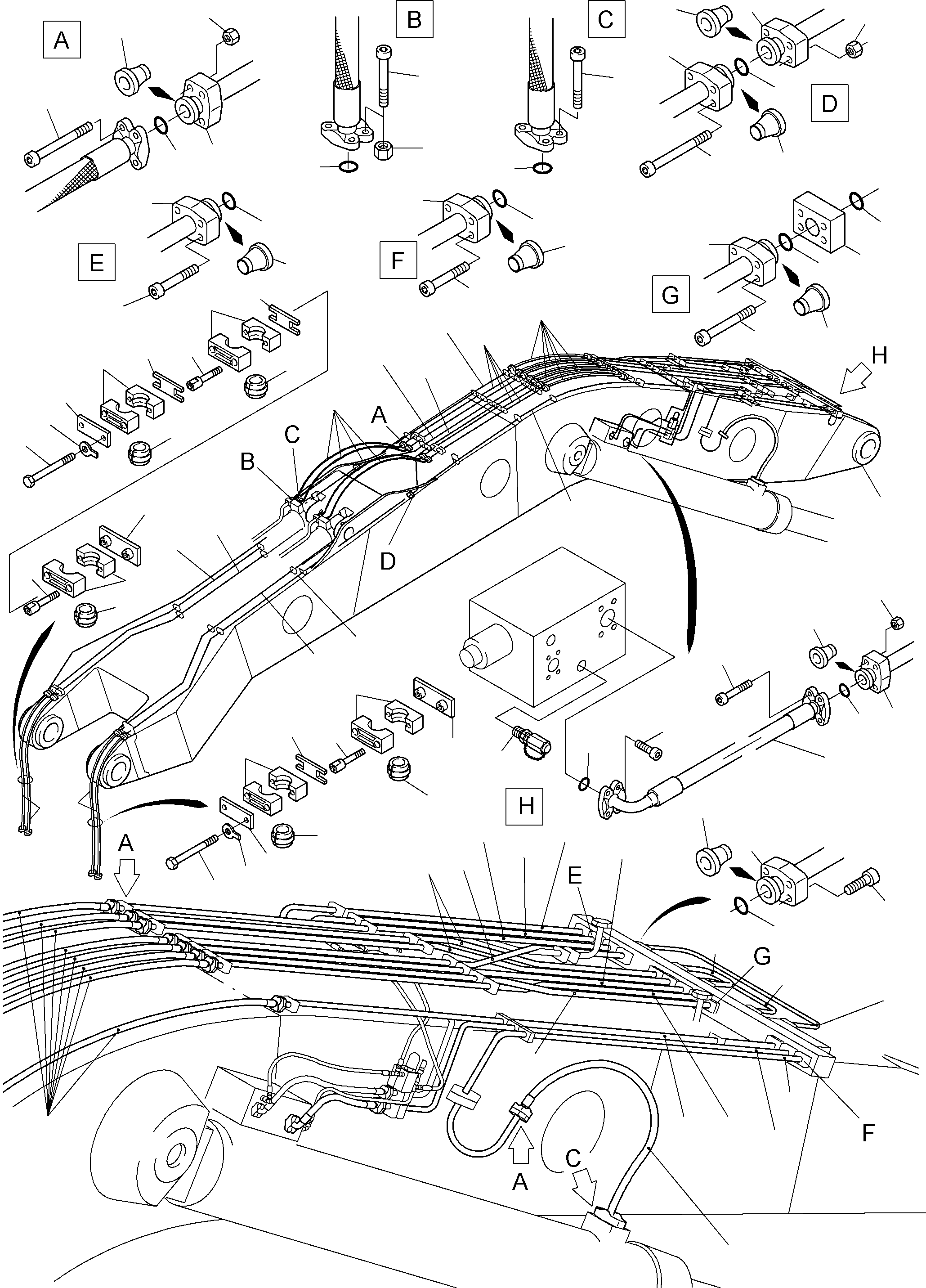 A
B
C
D
E
F
G
H
A
C
B
D
H
A
E
G
F
A
C